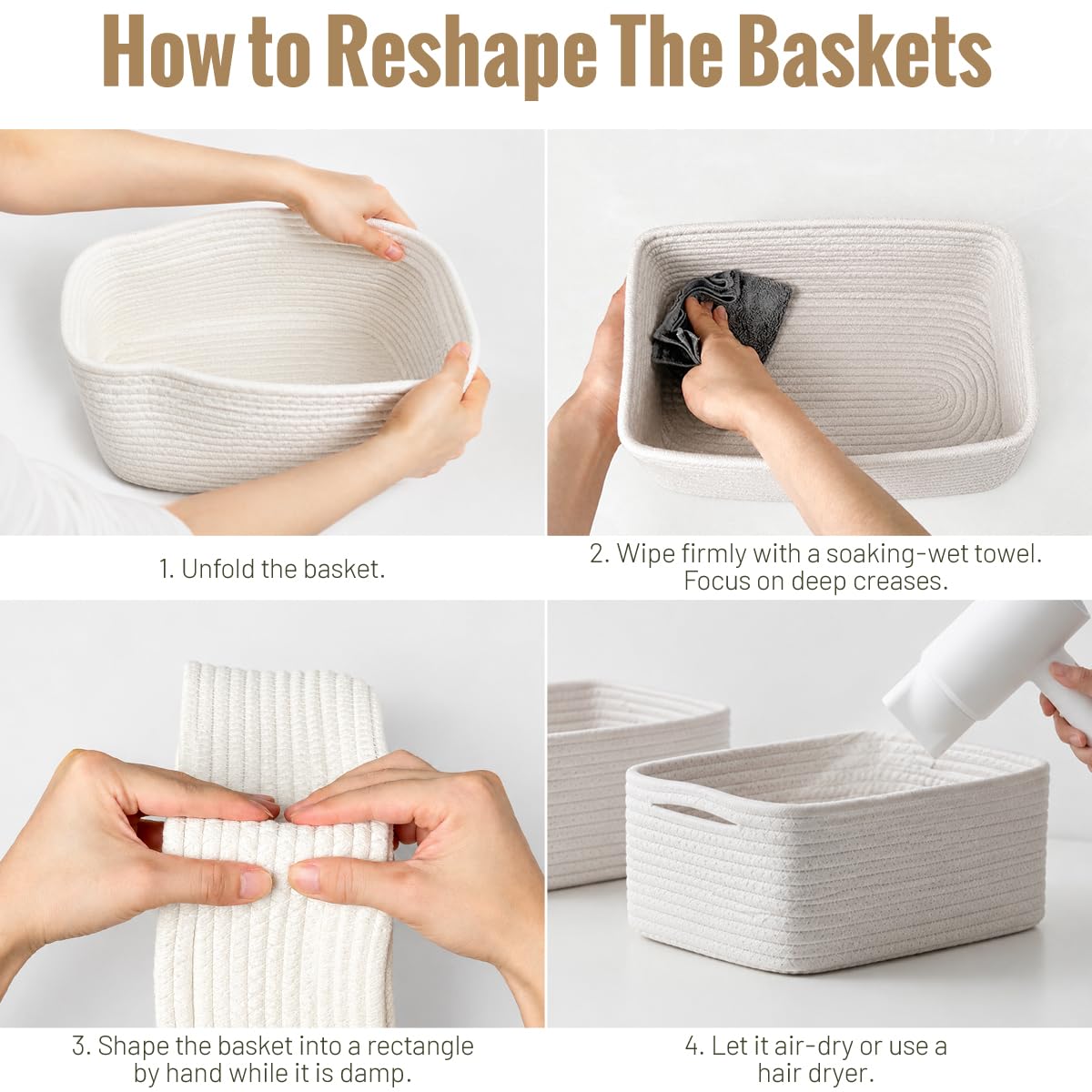 How to Reshape The Baskets

1. Unfold the basket.

2. Wipe firmly with a soaking-wet towel. Focus on deep creases.

3. Shape the basket into a rectangle by hand while it is damp.

4. Let it air-dry or use a hair dryer.