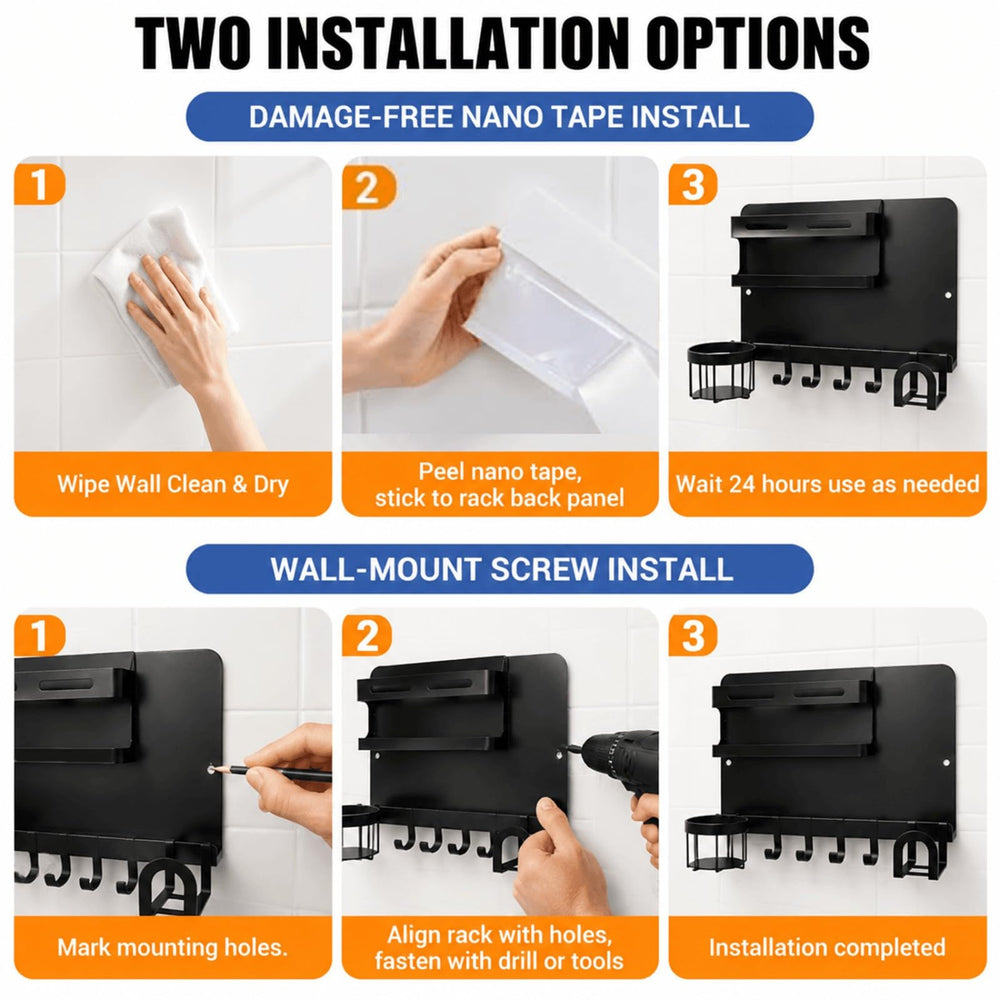 TWO INSTALLATION OPTIONS

DAMAGE-FREE NANO TAPE INSTALL

1

Wipe Wall Clean & Dry

2

Peel nano tape, stick to rack back panel

3

Wait 24 hours use as needed

WALL-MOUNT SCREW INSTALL

1

Mark mounting holes.

2

Align rack with holes, fasten with drill or tools

3

Installation completed