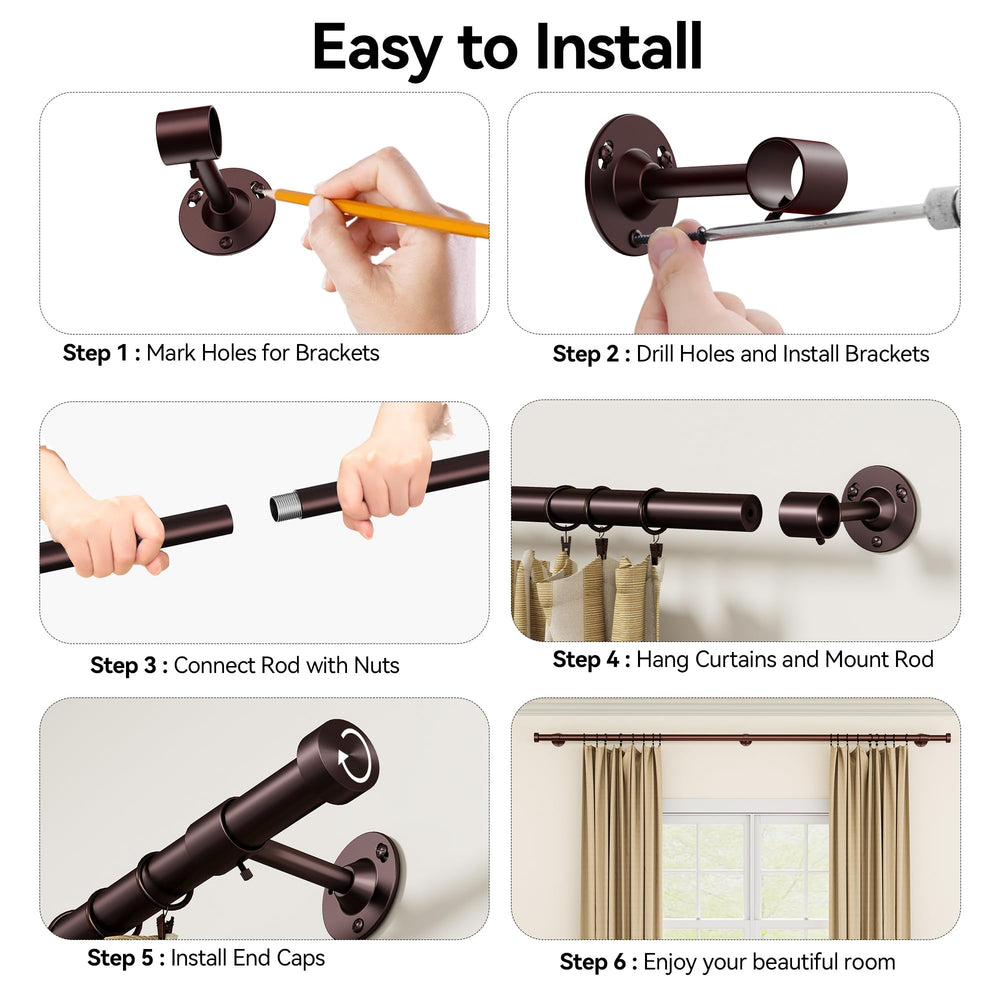 Easy to Install

Step 1 : Mark Holes for Brackets

Step 2 : Drill Holes and Install Brackets

Step 3 : Connect Rod with Nuts

Step 4 : Hang Curtains and Mount Rod

Step 5 : Install End Caps

Step 6 : Enjoy your beautiful room