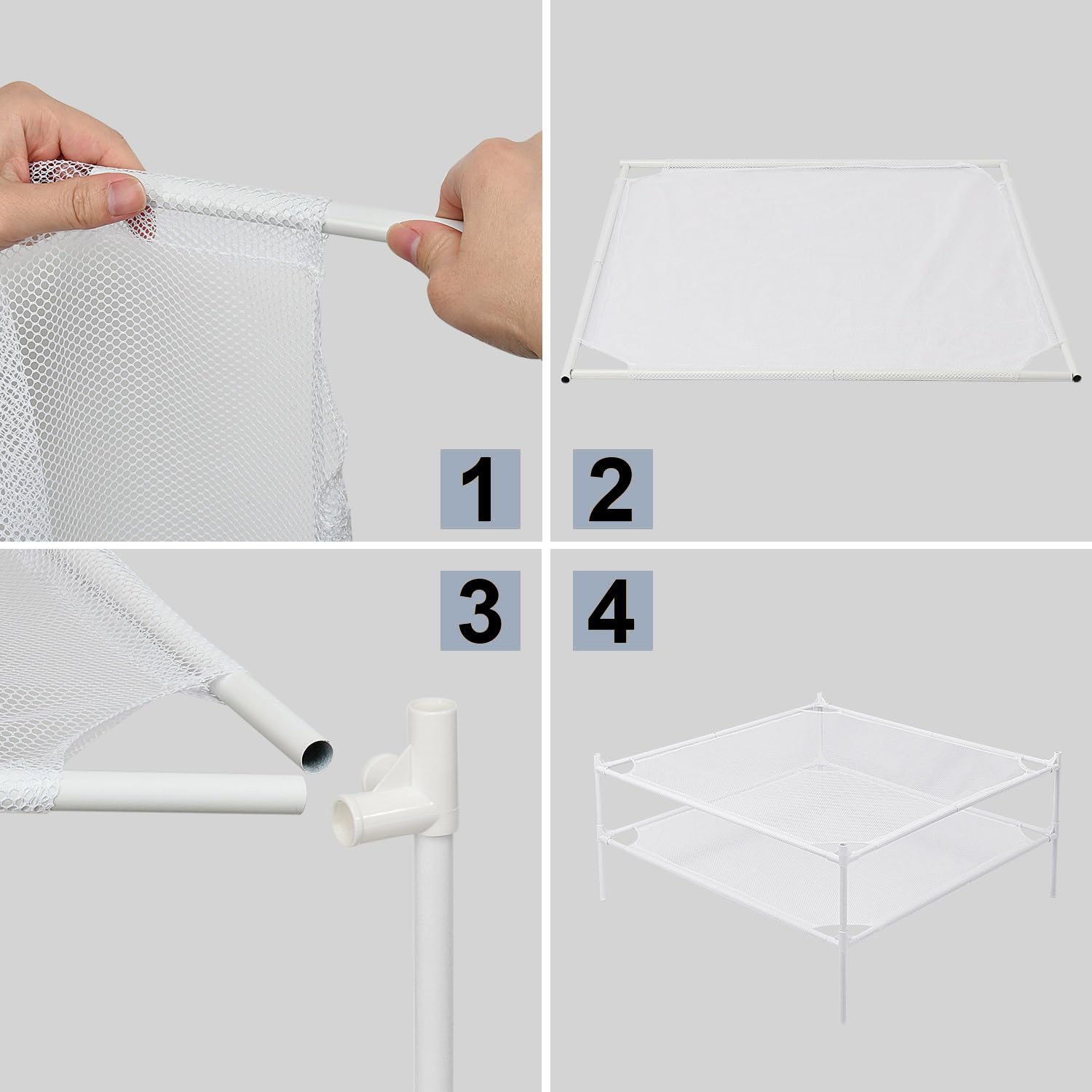 1
2
3
4