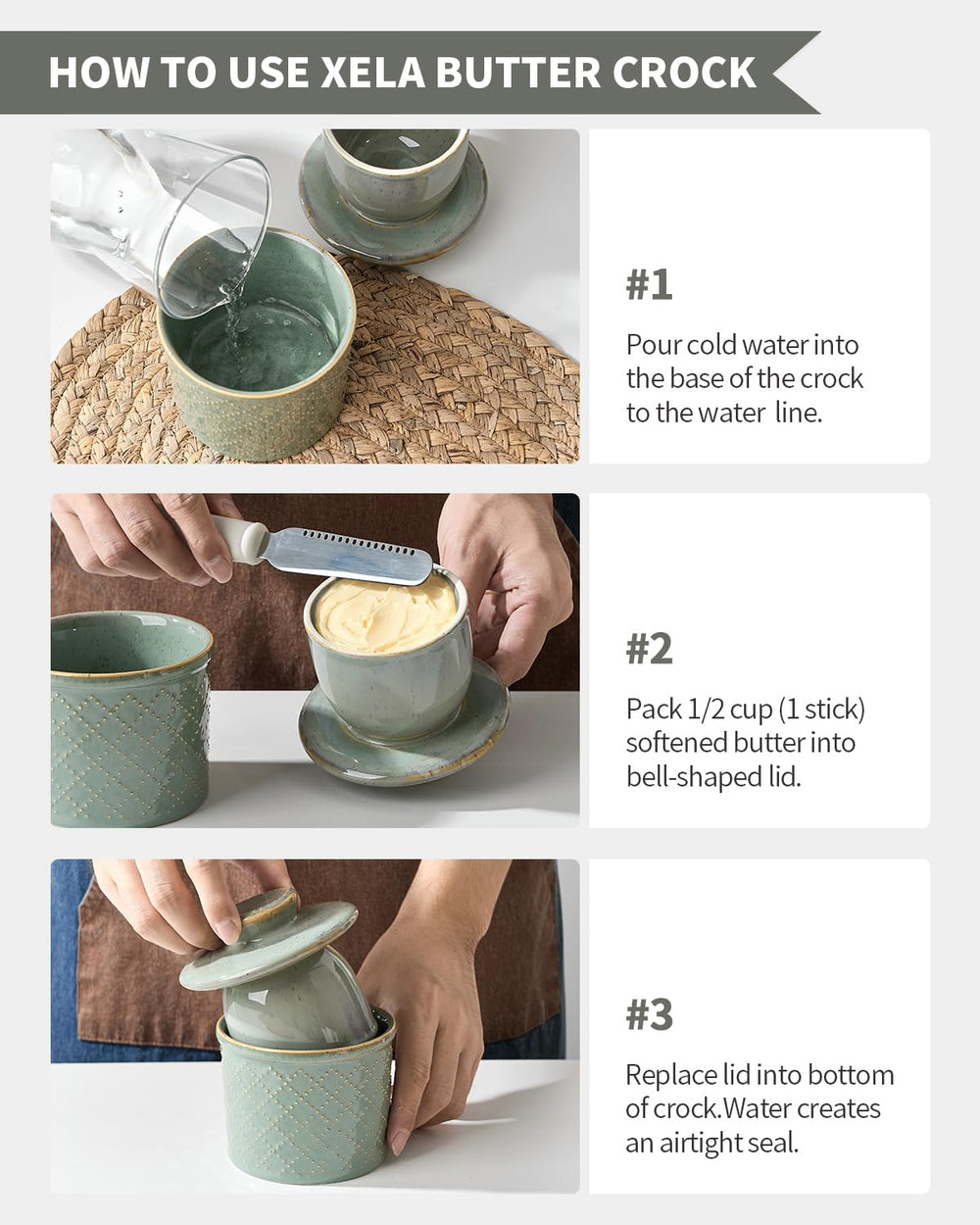 HOW TO USE XELA BUTTER CROCK

#1

Pour cold water into the base of the crock to the water line.

#2

Pack 1/2 cup (1 stick) softened butter into bell-shaped lid.

#3

Replace lid into bottom of crock.Water creates an airtight seal.