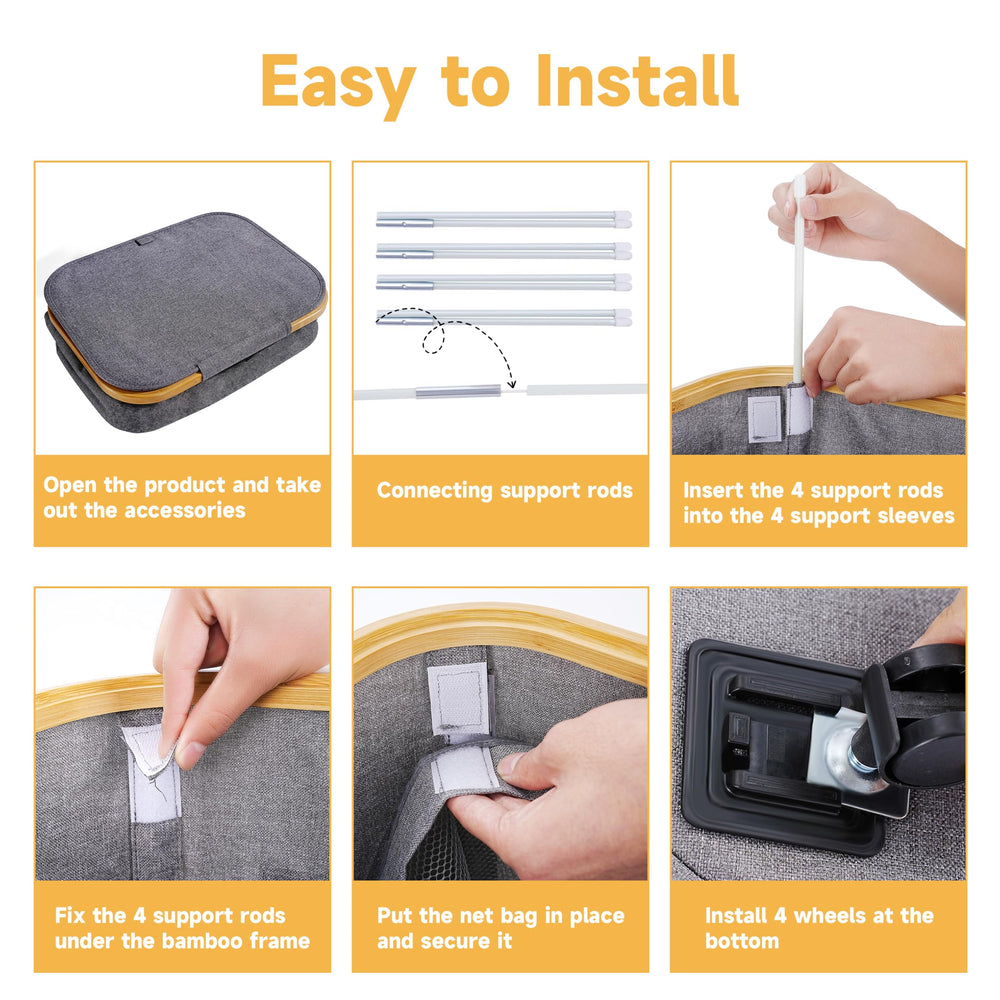 Easy to Install

Open the product and take out the accessories

Connecting support rods

Insert the 4 support rods into the 4 support sleeves

Fix the 4 support rods under the bamboo frame

Put the net bag in place and secure it

Install 4 wheels at the bottom