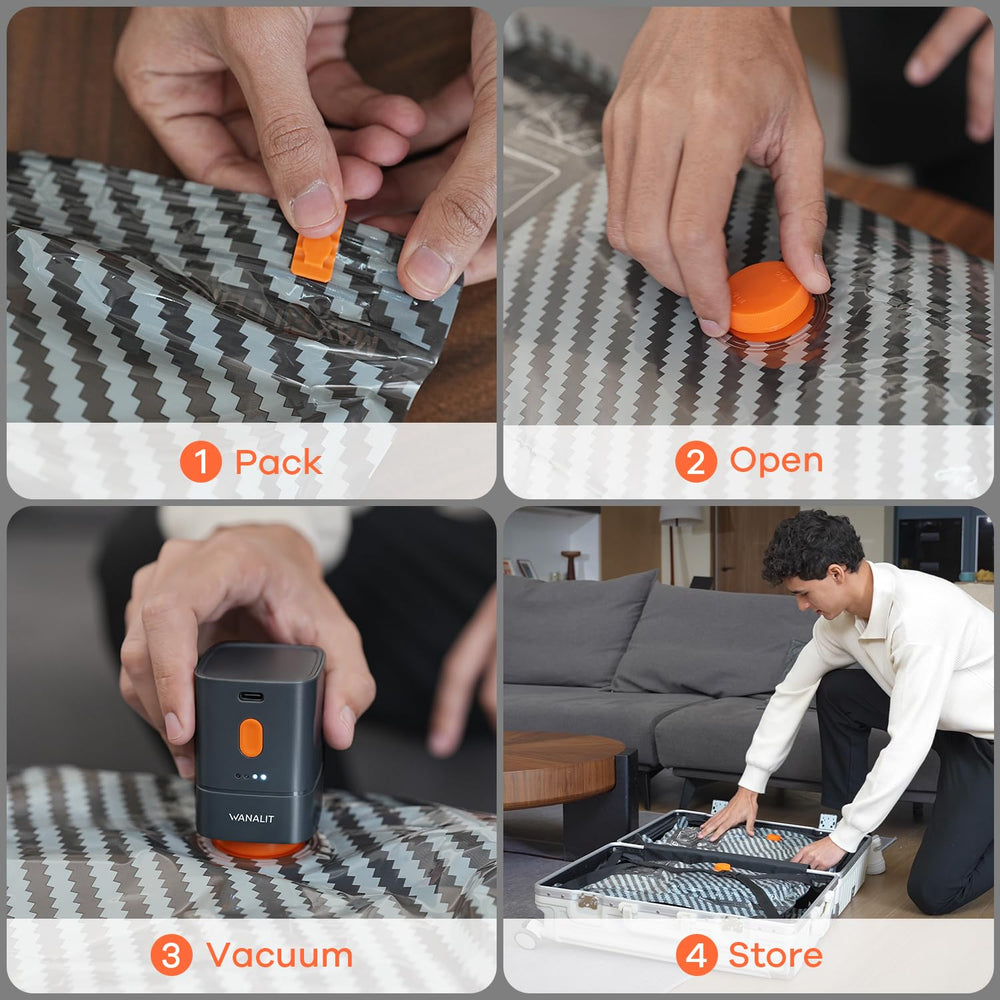 1 Pack

2 Open

WANALIT

3 Vacuum

4 Store