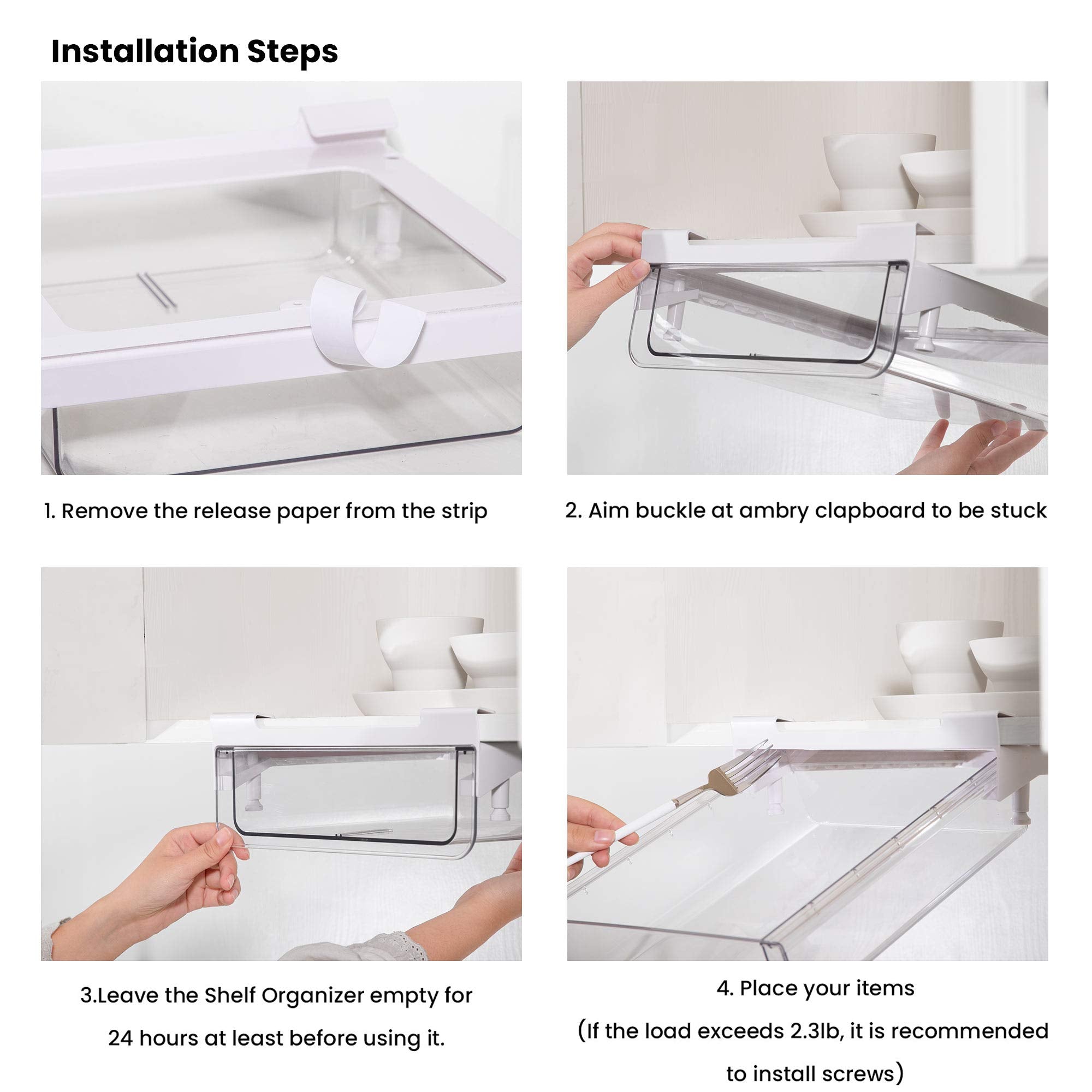 Installation Steps

1. Remove the release paper from the strip

2. Aim buckle at ambry clapboard to be stuck

3.Leave the Shelf Organizer empty for 24 hours at least before using it.

4. Place your items
(If the load exceeds 2.3lb, it is recommended to install screws)