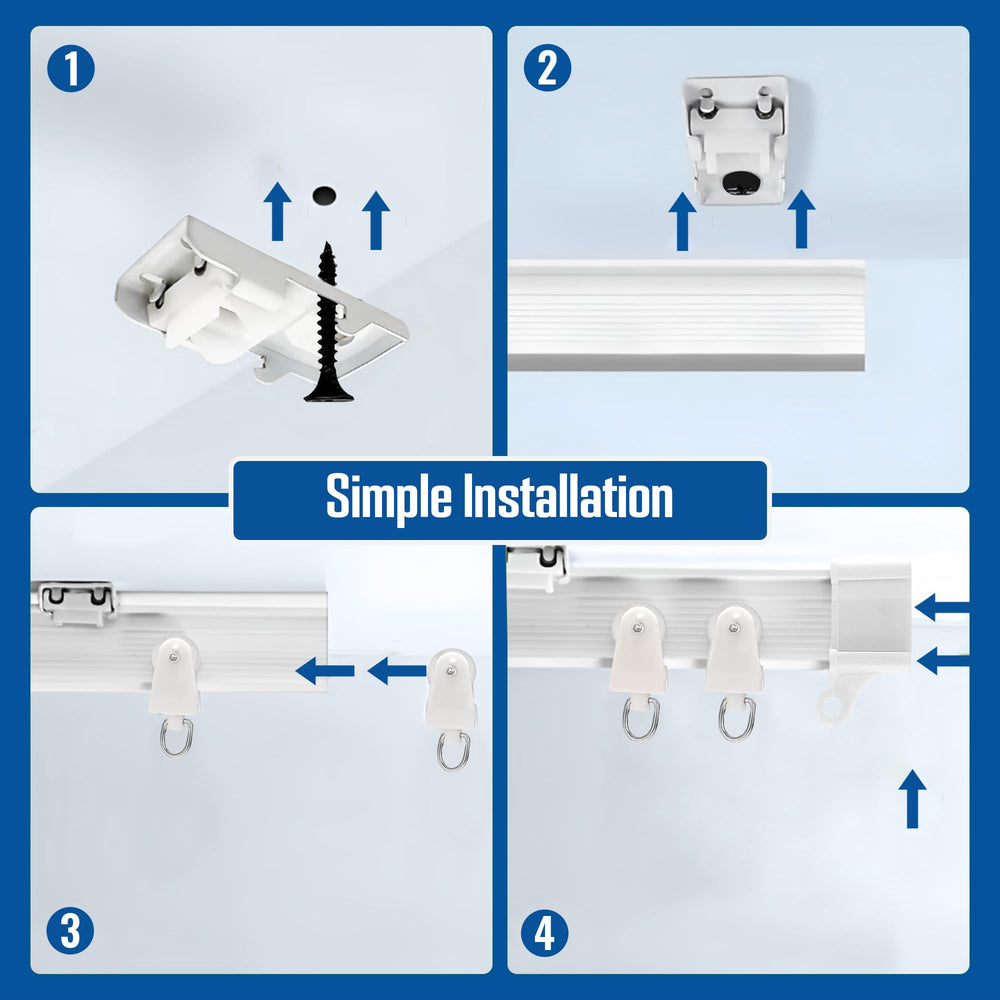 1

2

Simple Installation

3

4