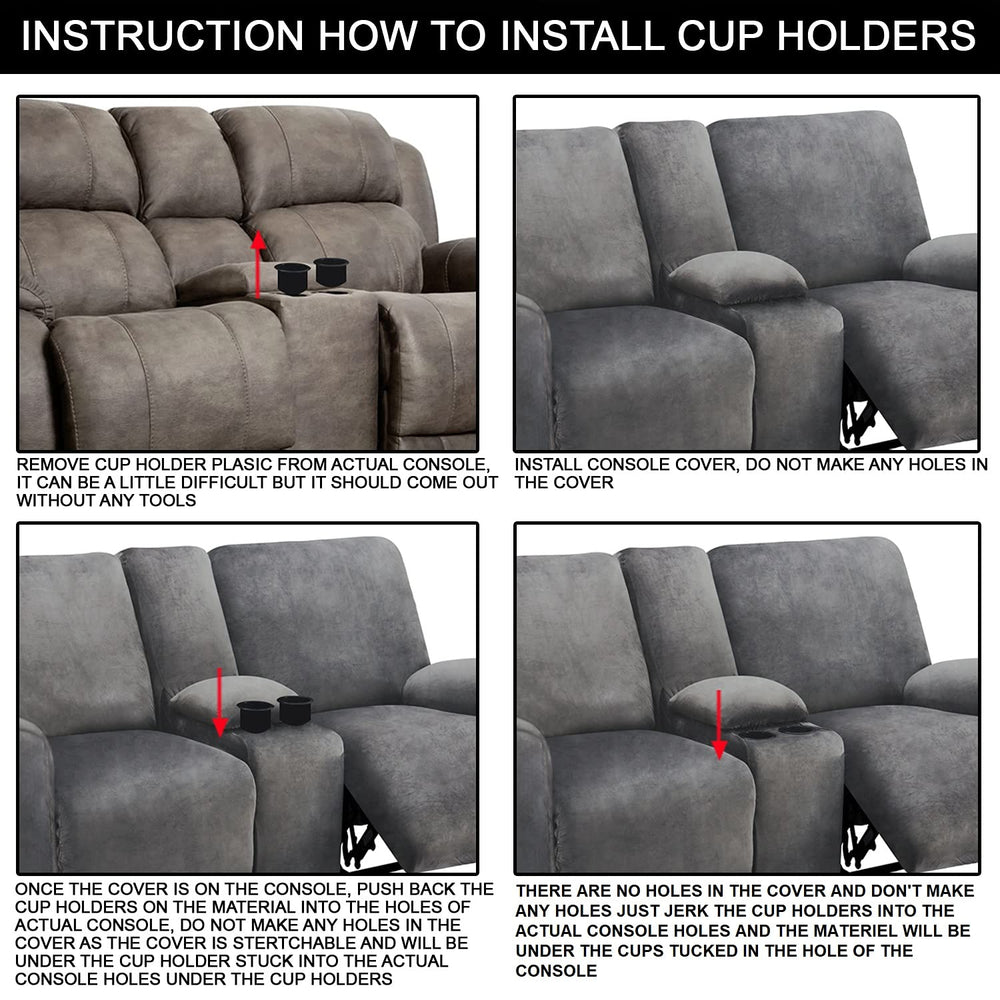 INSTRUCTION HOW TO INSTALL CUP HOLDERS

REMOVE CUP HOLDER PLASIC FROM ACTUAL CONSOLE, IT CAN BE A LITTLE DIFFICULT BUT IT SHOULD COME OUT WITHOUT ANY TOOLS

INSTALL CONSOLE COVER, DO NOT MAKE ANY HOLES IN THE COVER

ONCE THE COVER IS ON THE CONSOLE, PUSH BACK THE CUP HOLDERS ON THE MATERIAL INTO THE HOLES OF ACTUAL CONSOLE, DO NOT MAKE ANY HOLES IN THE COVER AS THE COVER IS STERTCHABLE AND WILL BE UNDER THE CUP HOLDER STUCK INTO THE ACTUAL CONSOLE HOLES UNDER THE CUP HOLDERS

THERE ARE NO HOLES IN THE COVER AND DON'T MAKE ANY HOLES JUST JERK THE CUP HOLDERS INTO THE ACTUAL CONSOLE HOLES AND THE MATERIEL WILL BE UNDER THE CUPS TUCKED IN THE HOLE OF THE CONSOLE