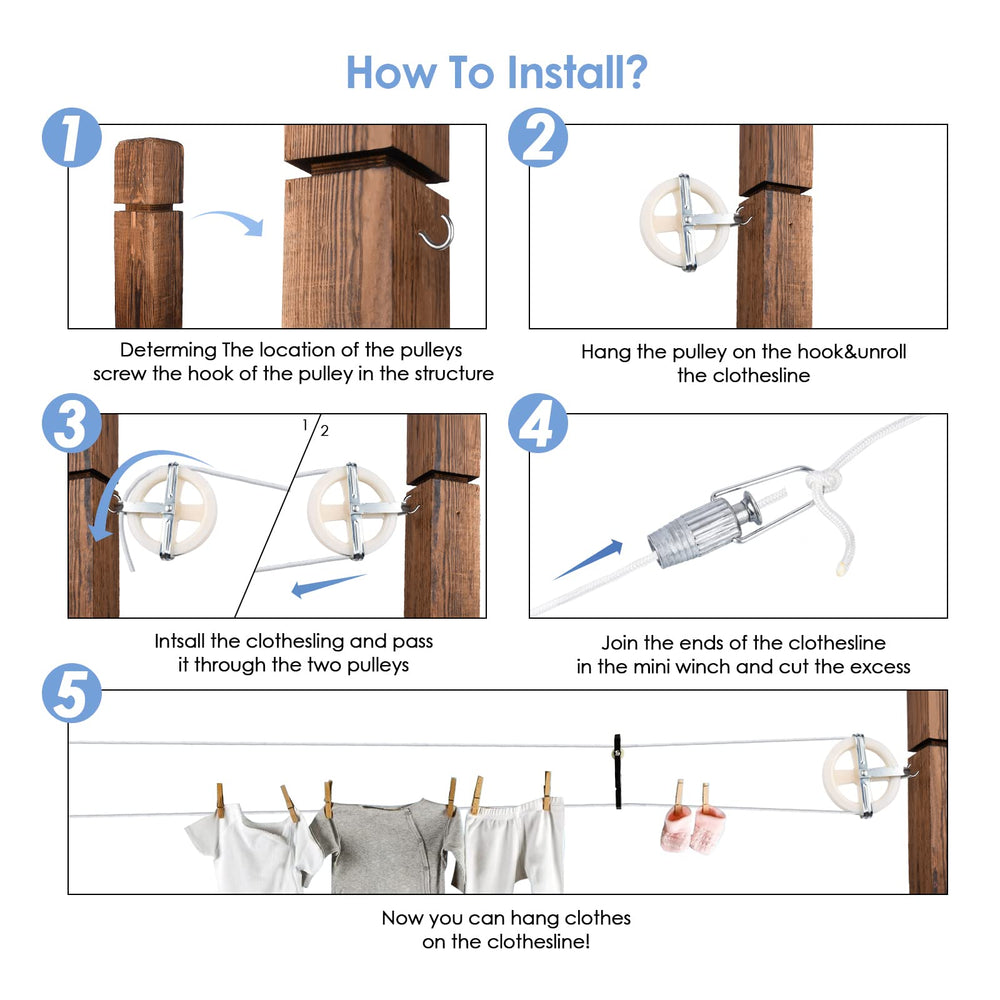 How To Install?

1

Determing The location of the pulleys screw the hook of the pulley in the structure

2

Hang the pulley on the hook&unroll the clothesline

3

1/2

Intsall the clothesling and pass it through the two pulleys

4

Join the ends of the clothesline in the mini winch and cut the excess

5

Now you can hang clothes on the clothesline!