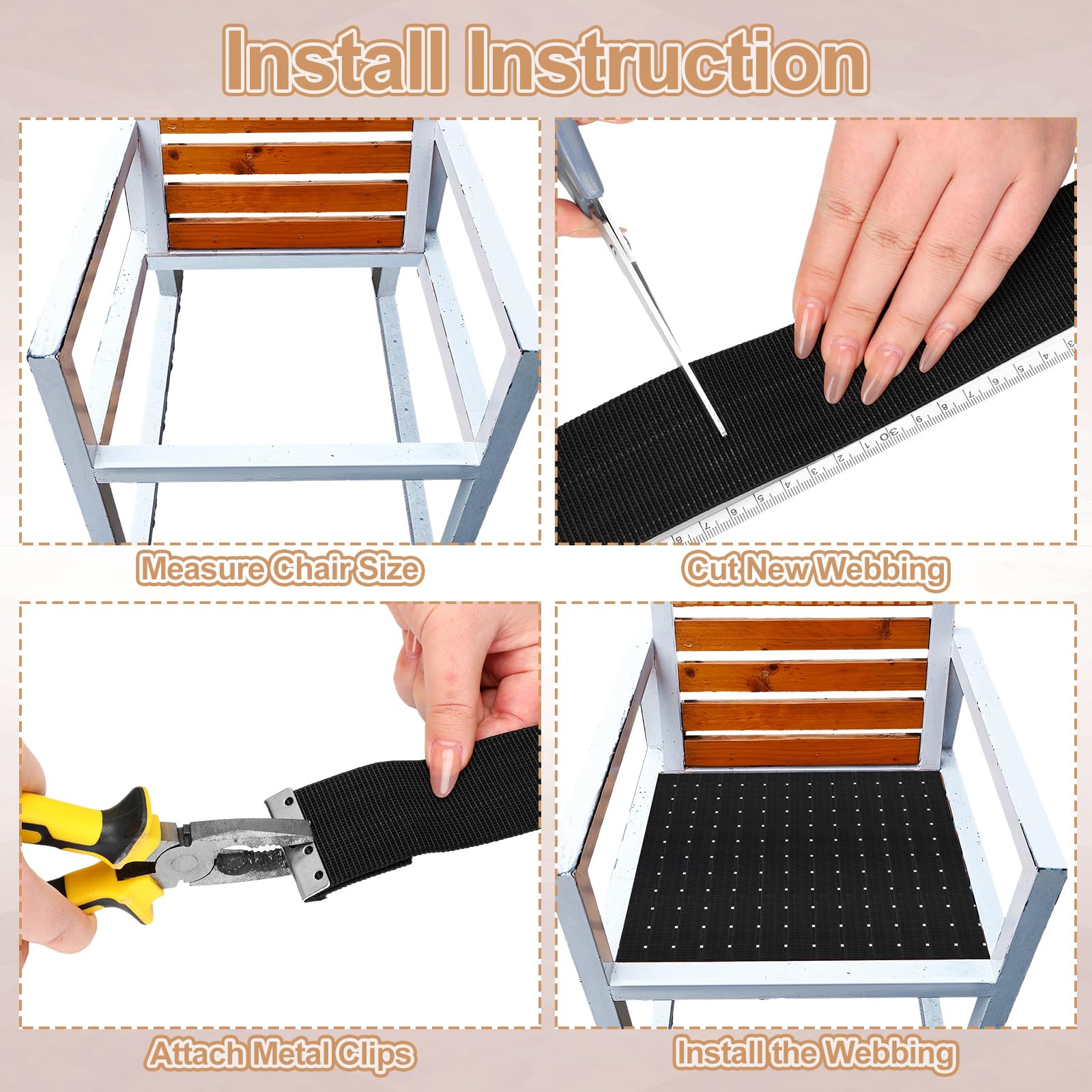 Install Instruction

Measure Chair Size

Cut New Webbing

Attach Metal Clips

Install the Webbing