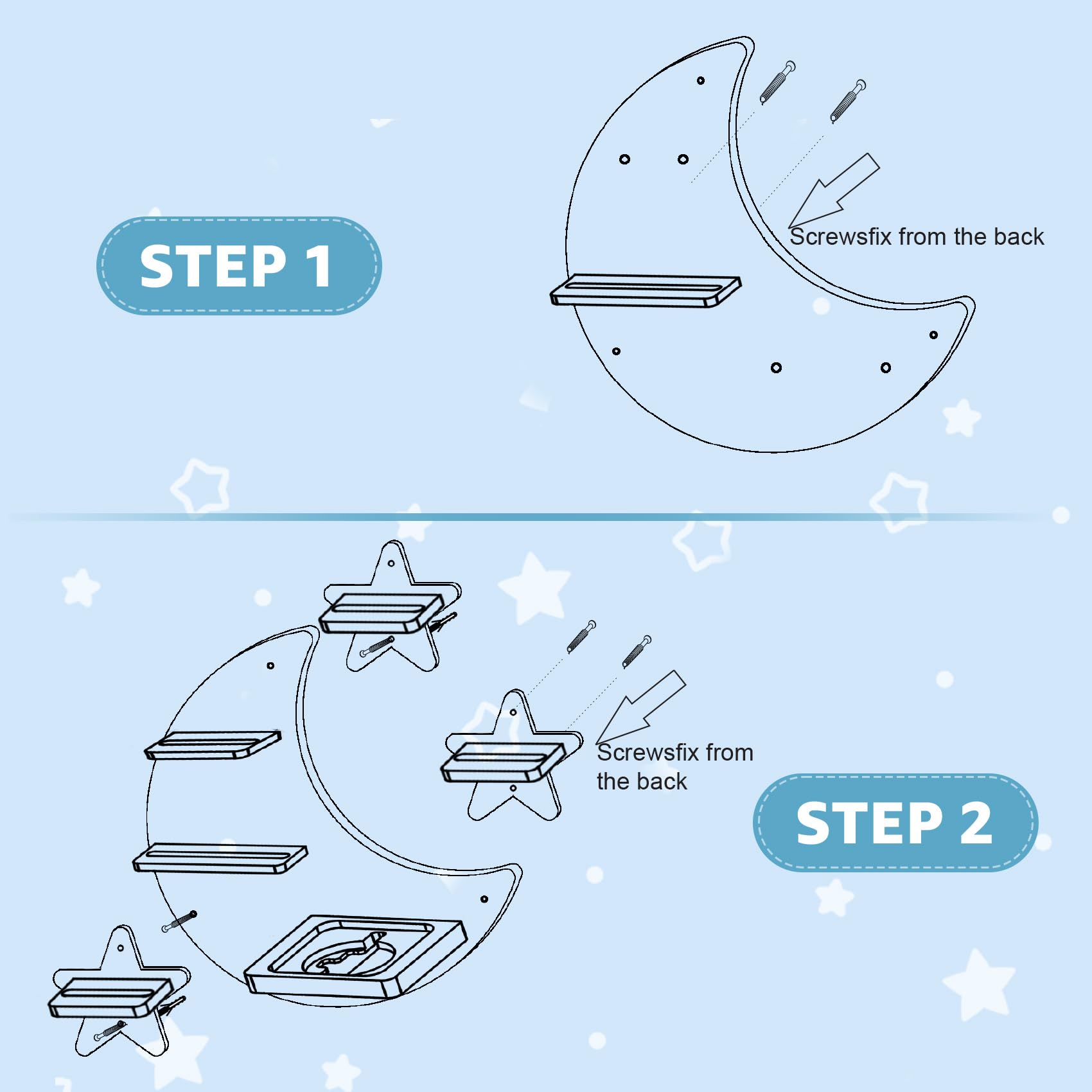 STEP 1

Screwsfix from the back

Screwsfix from the back

STEP 2