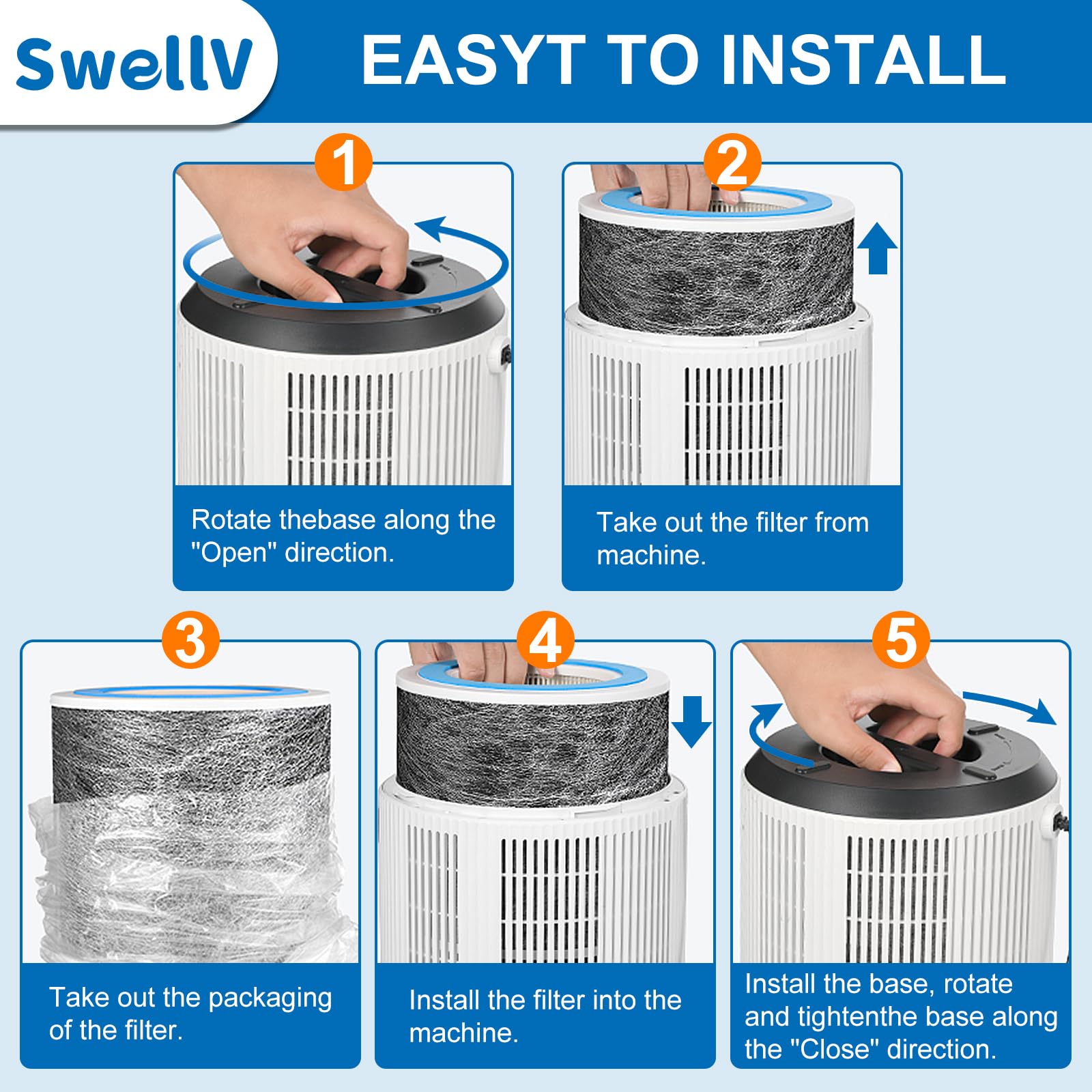 SwellV

EASYT TO INSTALL

1

Rotate thebase along the "Open" direction.

2

Take out the filter from machine.

3

Take out the packaging of the filter.

4

Install the filter into the machine.

5

Install the base, rotate and tightenthe base along the "Close" direction.