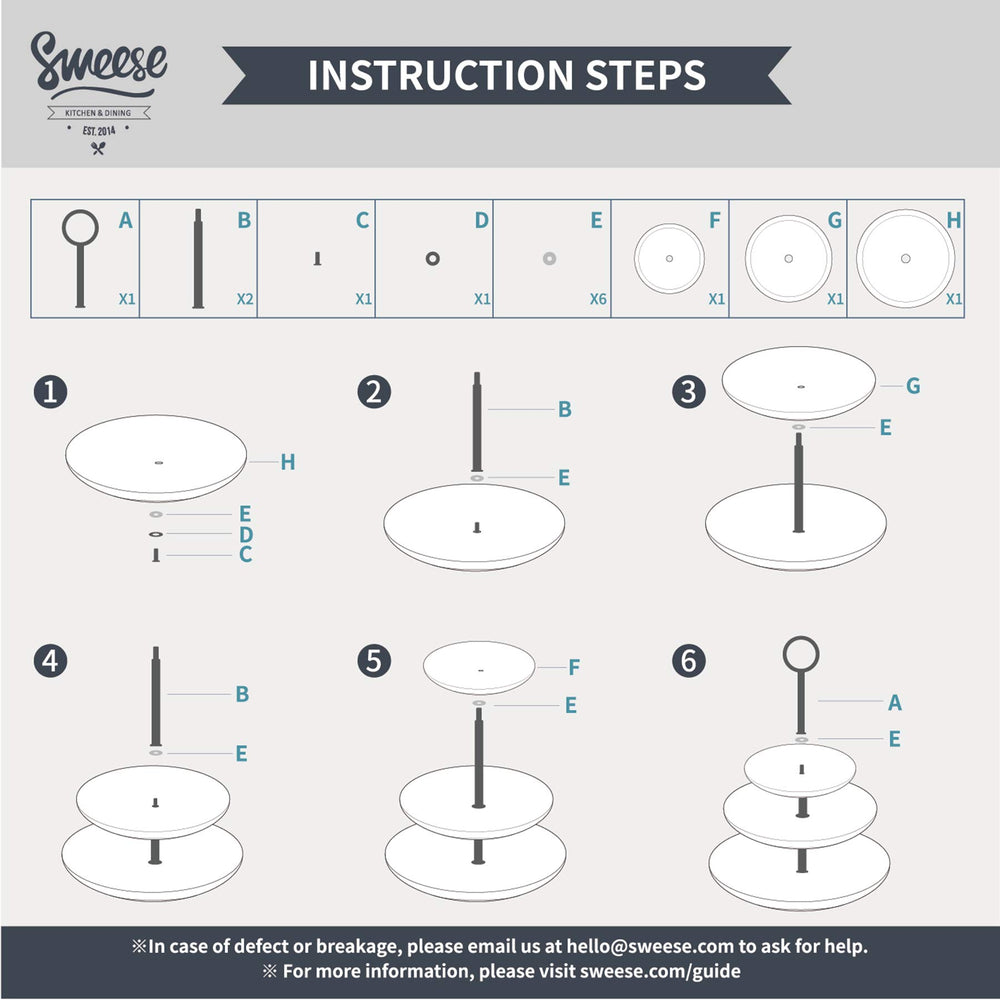 Sweese
KITCHEN & DINING
EST. 2014

INSTRUCTION STEPS

| A X1 | B X2 | C X1 | D X1 | E X6 | F X1 | G X1 | H X1 |
|---|---|---|---|---|---|---|---|

1
H
E
D
C

2
B
E

3
G
E

4
B
E

5
F
E

6
A
E

※In case of defect or breakage, please email us at hello@sweese.com to ask for help.
※ For more information, please visit sweese.com/guide