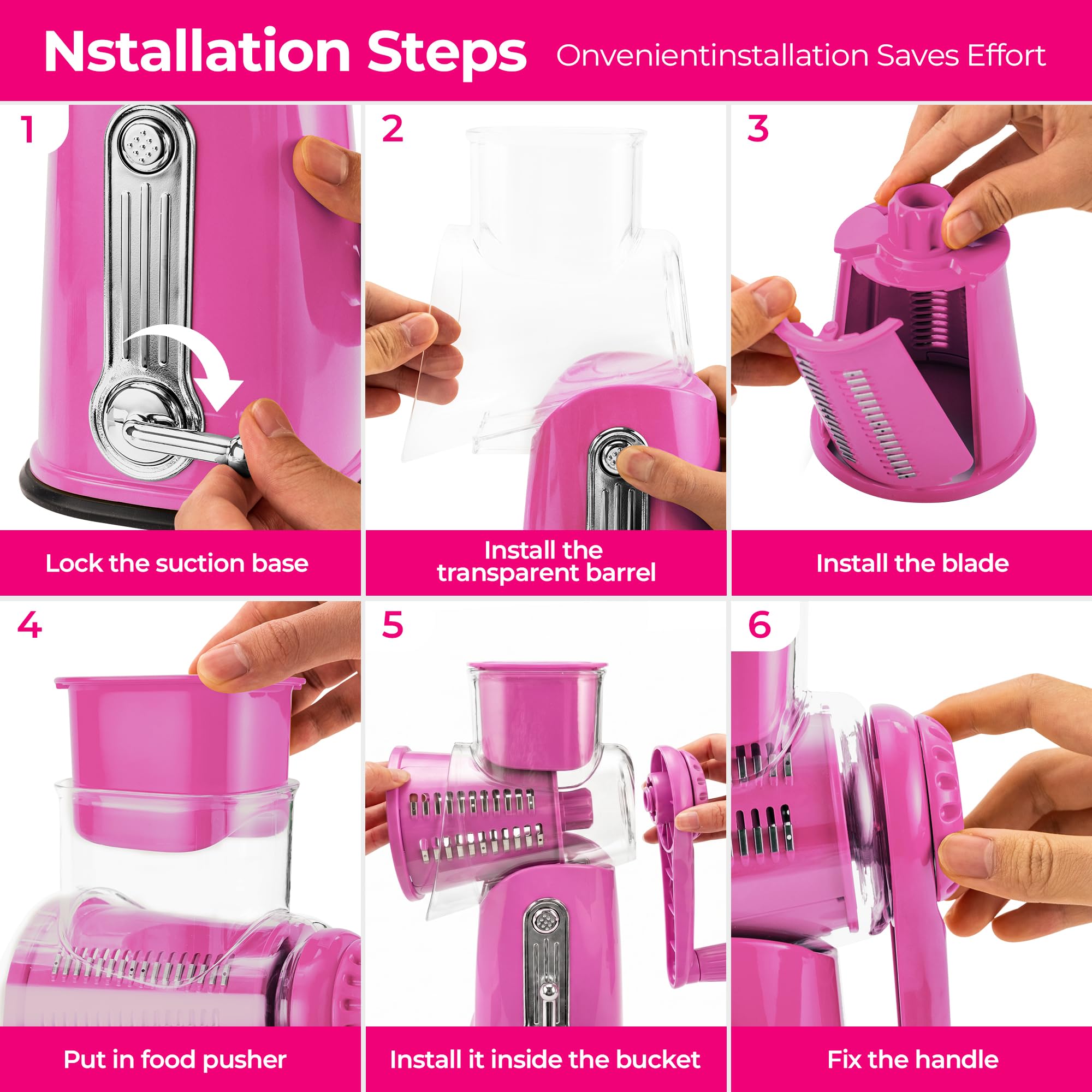 Nstallation Steps Onvenientinstallation Saves Effort

1

Lock the suction base

2

Install the transparent barrel

3

Install the blade

4

Put in food pusher

5

Install it inside the bucket

6

Fix the handle