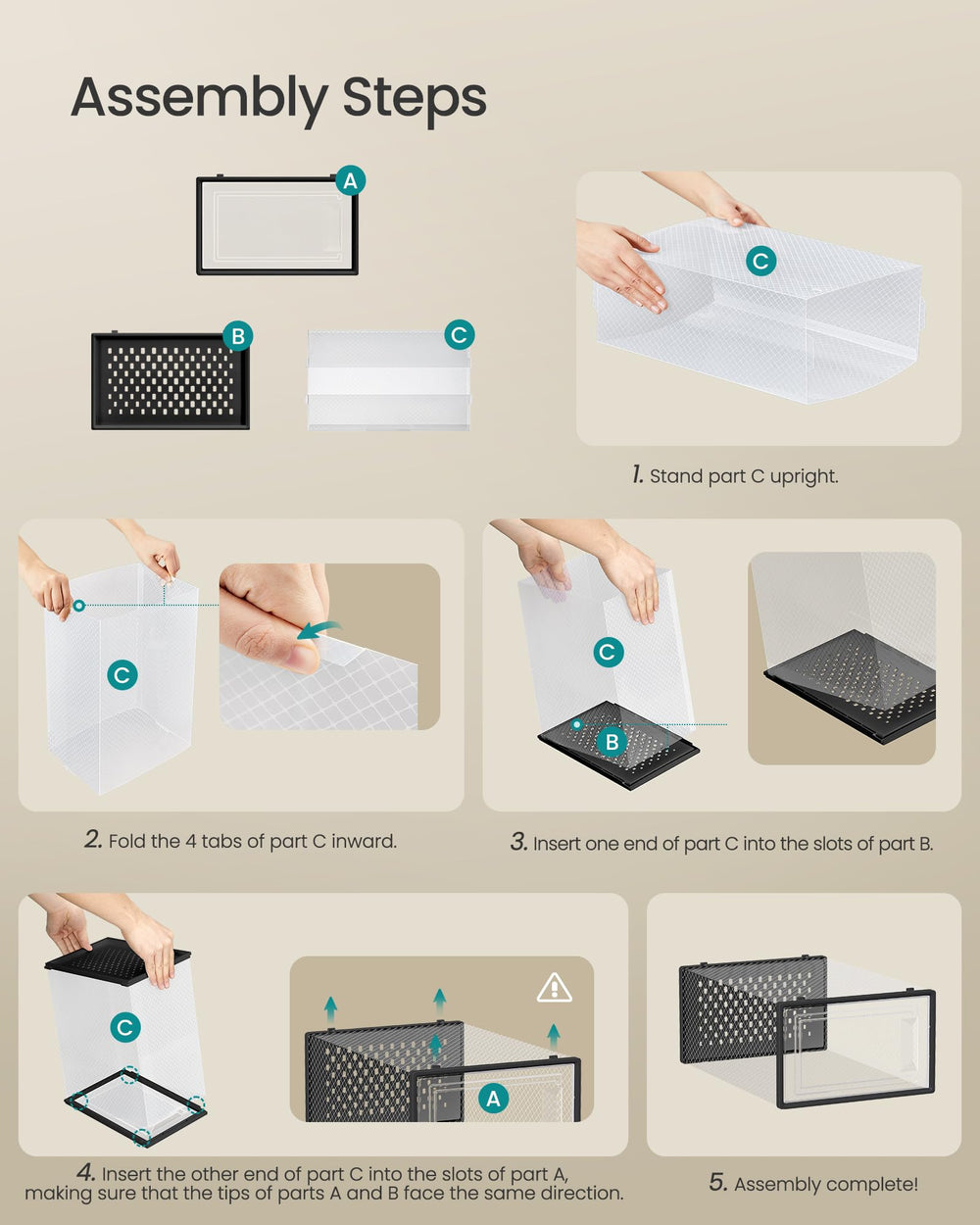 Assembly Steps

A

B

C

C

1. Stand part C upright.

C

2. Fold the 4 tabs of part C inward.

C

B

3. Insert one end of part C into the slots of part B.

C

A

4. Insert the other end of part C into the slots of part A, making sure that the tips of parts A and B face the same direction.

5. Assembly complete!