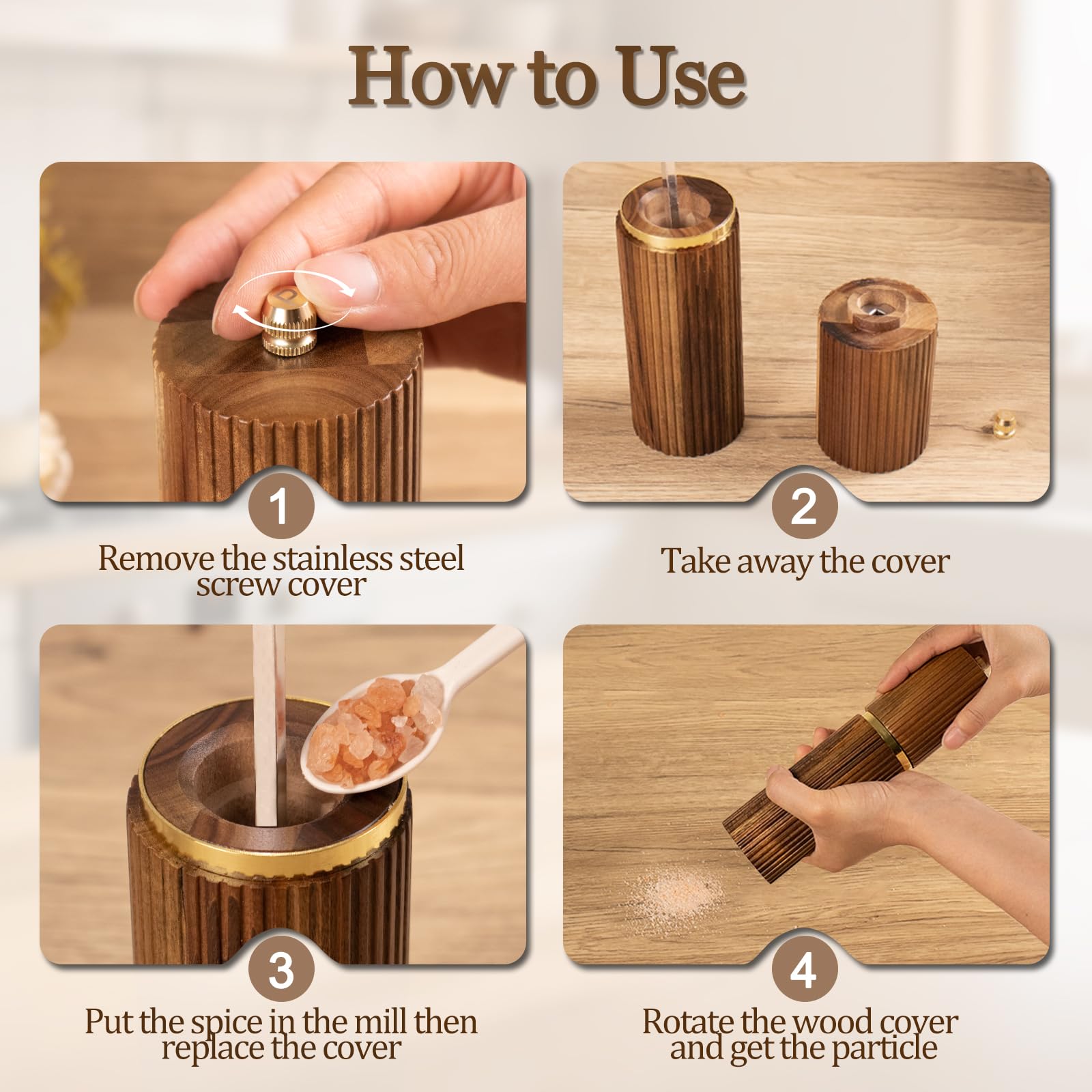 How to Use

1
Remove the stainless steel screw cover

2
Take away the cover

3
Put the spice in the mill then replace the cover

4
Rotate the wood cover and get the particle