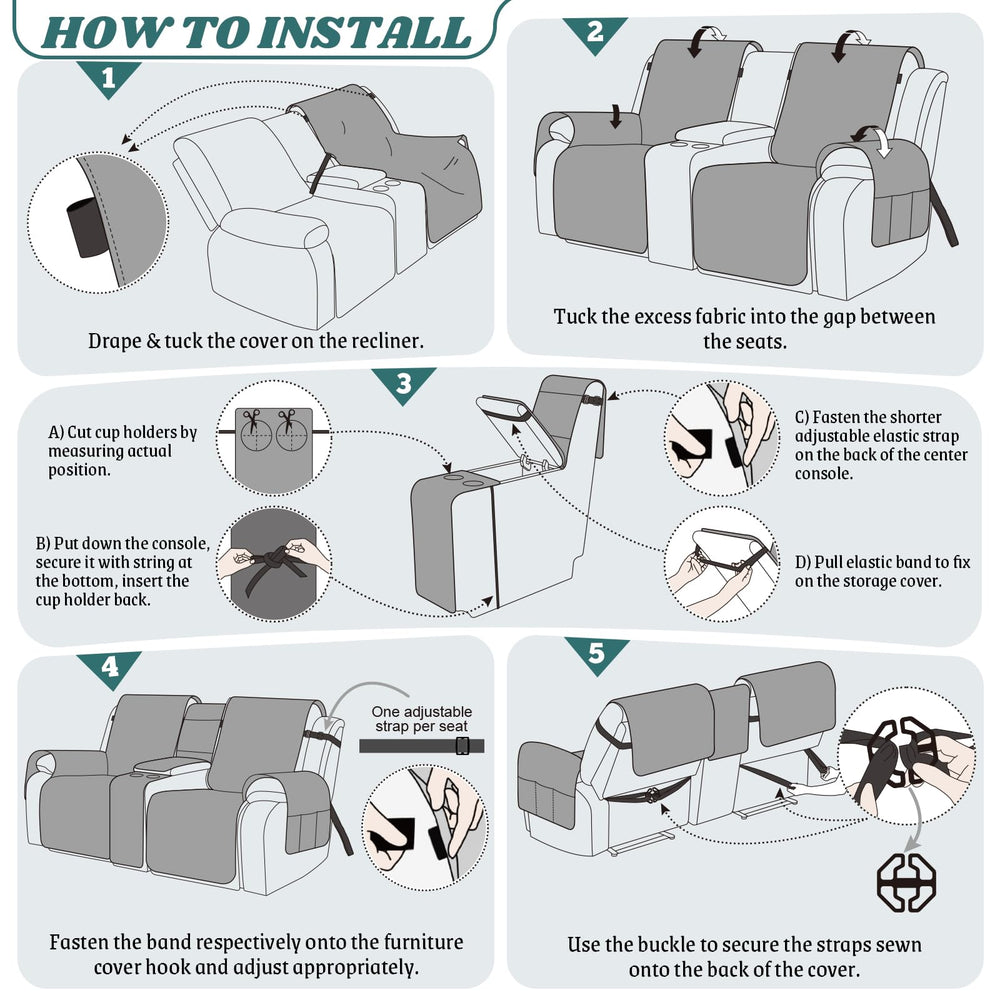 HOW TO INSTALL

1

Drape & tuck the cover on the recliner.

2

Tuck the excess fabric into the gap between the seats.

3

A) Cut cup holders by measuring actual position.

B) Put down the console, secure it with string at the bottom, insert the cup holder back.

C) Fasten the shorter adjustable elastic strap on the back of the center console.

D) Pull elastic band to fix on the storage cover.

4

One adjustable strap per seat

Fasten the band respectively onto the furniture cover hook and adjust appropriately.

5

Use the buckle to secure the straps sewn onto the back of the cover.