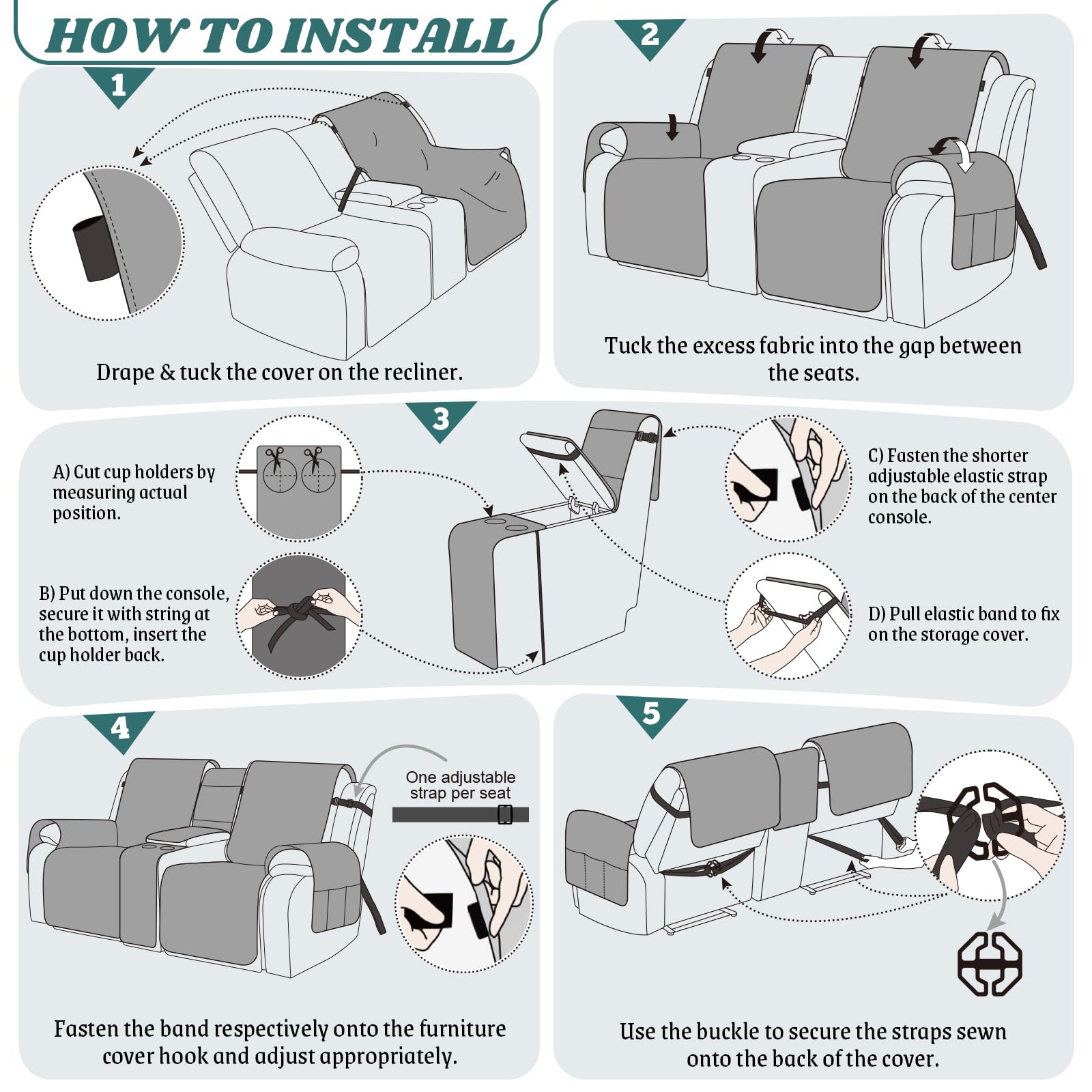 HOW TO INSTALL

1

Drape & tuck the cover on the recliner.

2

Tuck the excess fabric into the gap between the seats.

3

A) Cut cup holders by measuring actual position.

B) Put down the console, secure it with string at the bottom, insert the cup holder back.

C) Fasten the shorter adjustable elastic strap on the back of the center console.

D) Pull elastic band to fix on the storage cover.

4

One adjustable strap per seat

Fasten the band respectively onto the furniture cover hook and adjust appropriately.

5

Use the buckle to secure the straps sewn onto the back of the cover.