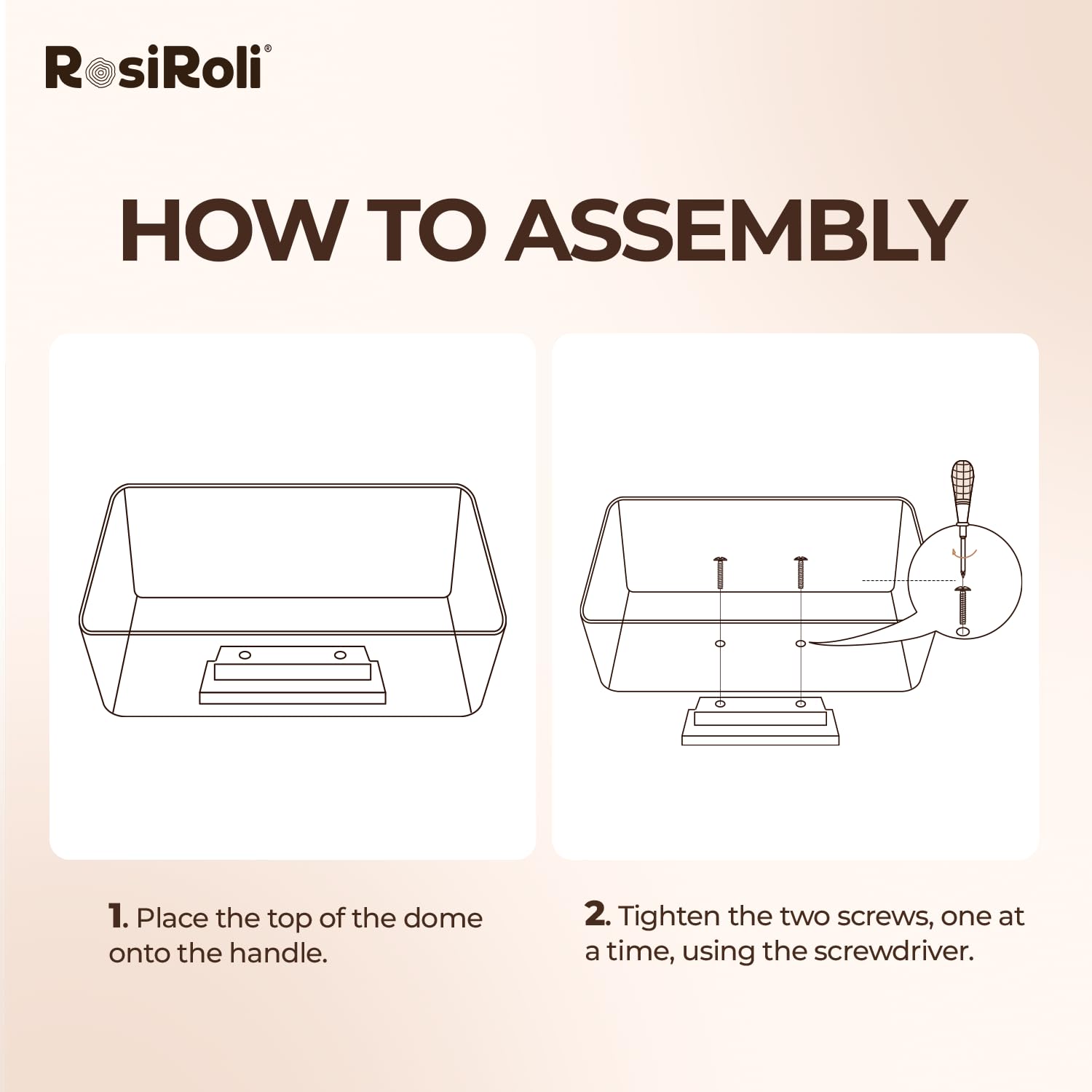 RosiRoli®

HOW TO ASSEMBLY

1. Place the top of the dome onto the handle.

2. Tighten the two screws, one at a time, using the screwdriver.