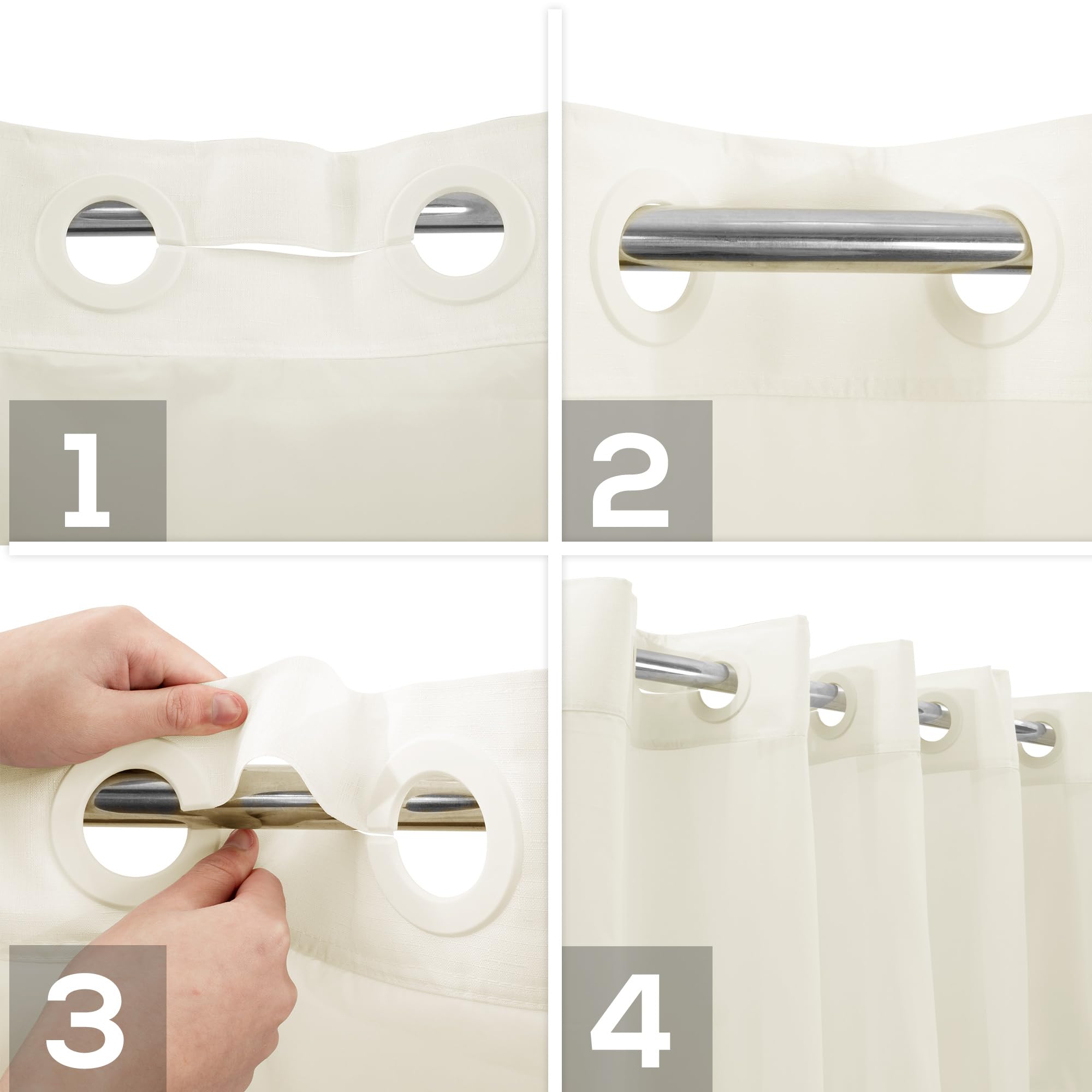 1

2

3

4