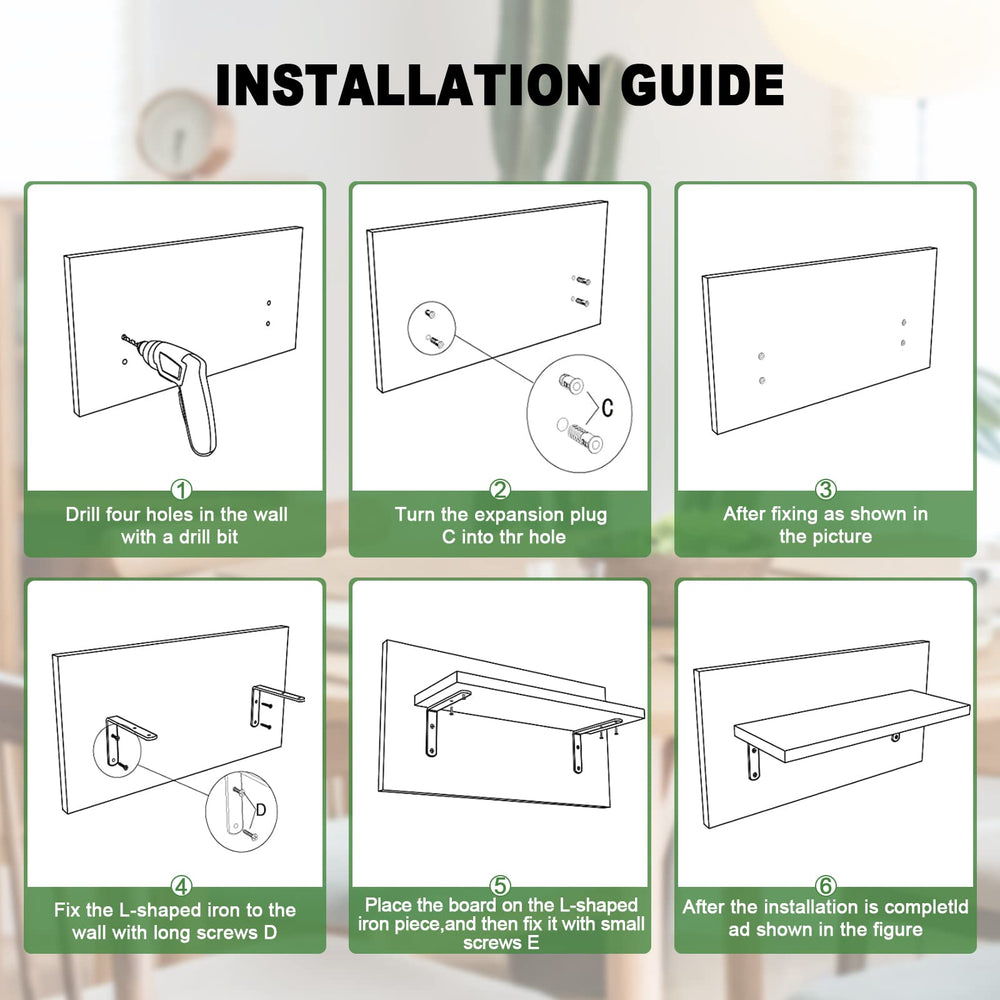 INSTALLATION GUIDE

①
Drill four holes in the wall with a drill bit

C

②
Turn the expansion plug C into thr hole

③
After fixing as shown in the picture

D

④
Fix the L-shaped iron to the wall with long screws D

⑤
Place the board on the L-shaped iron piece,and then fix it with small screws E

⑥
After the installation is completld ad shown in the figure