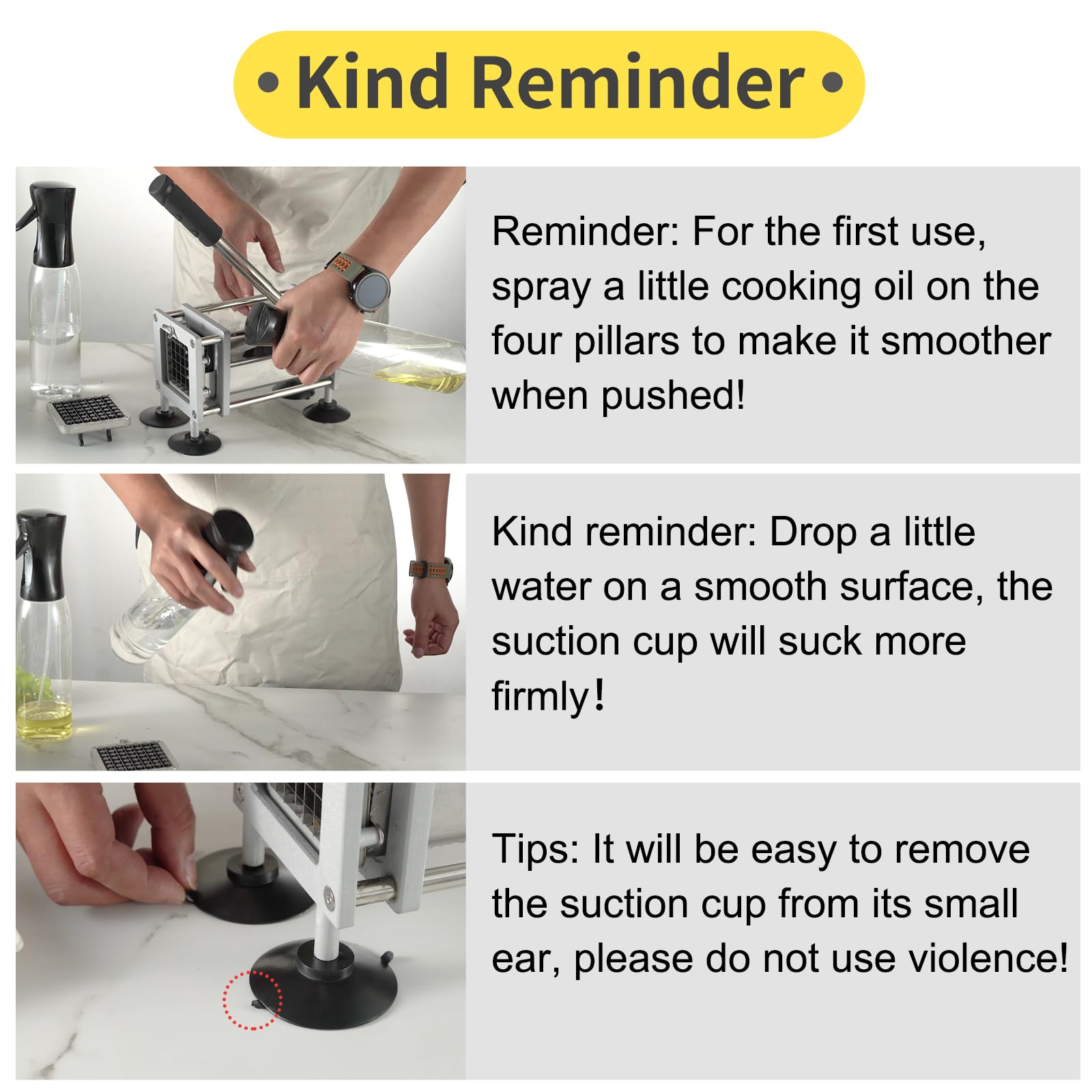 • Kind Reminder •

Reminder: For the first use, spray a little cooking oil on the four pillars to make it smoother when pushed!

Kind reminder: Drop a little water on a smooth surface, the suction cup will suck more firmly！

Tips: It will be easy to remove the suction cup from its small ear, please do not use violence!