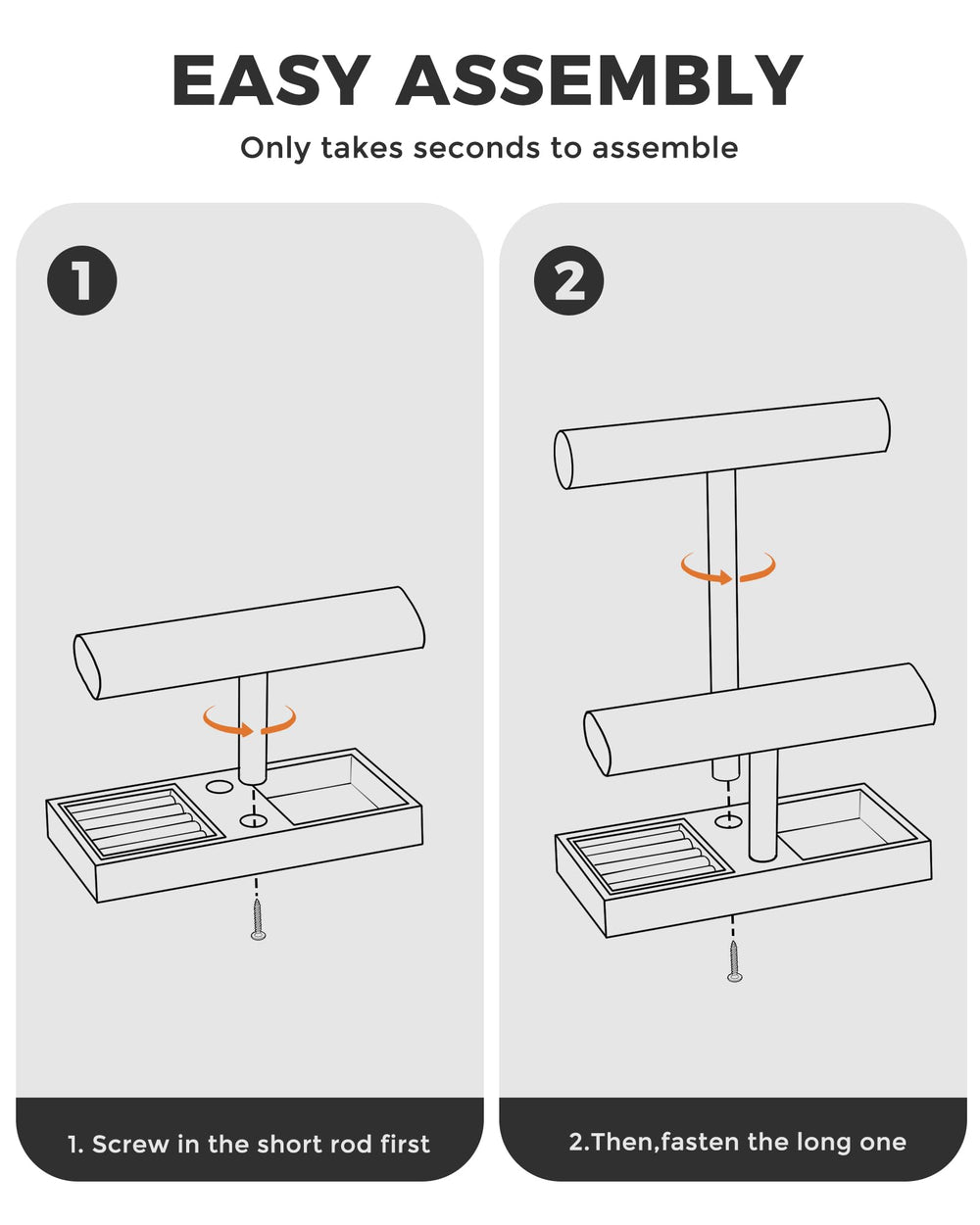 EASY ASSEMBLY

Only takes seconds to assemble

1

1. Screw in the short rod first

2

2.Then,fasten the long one