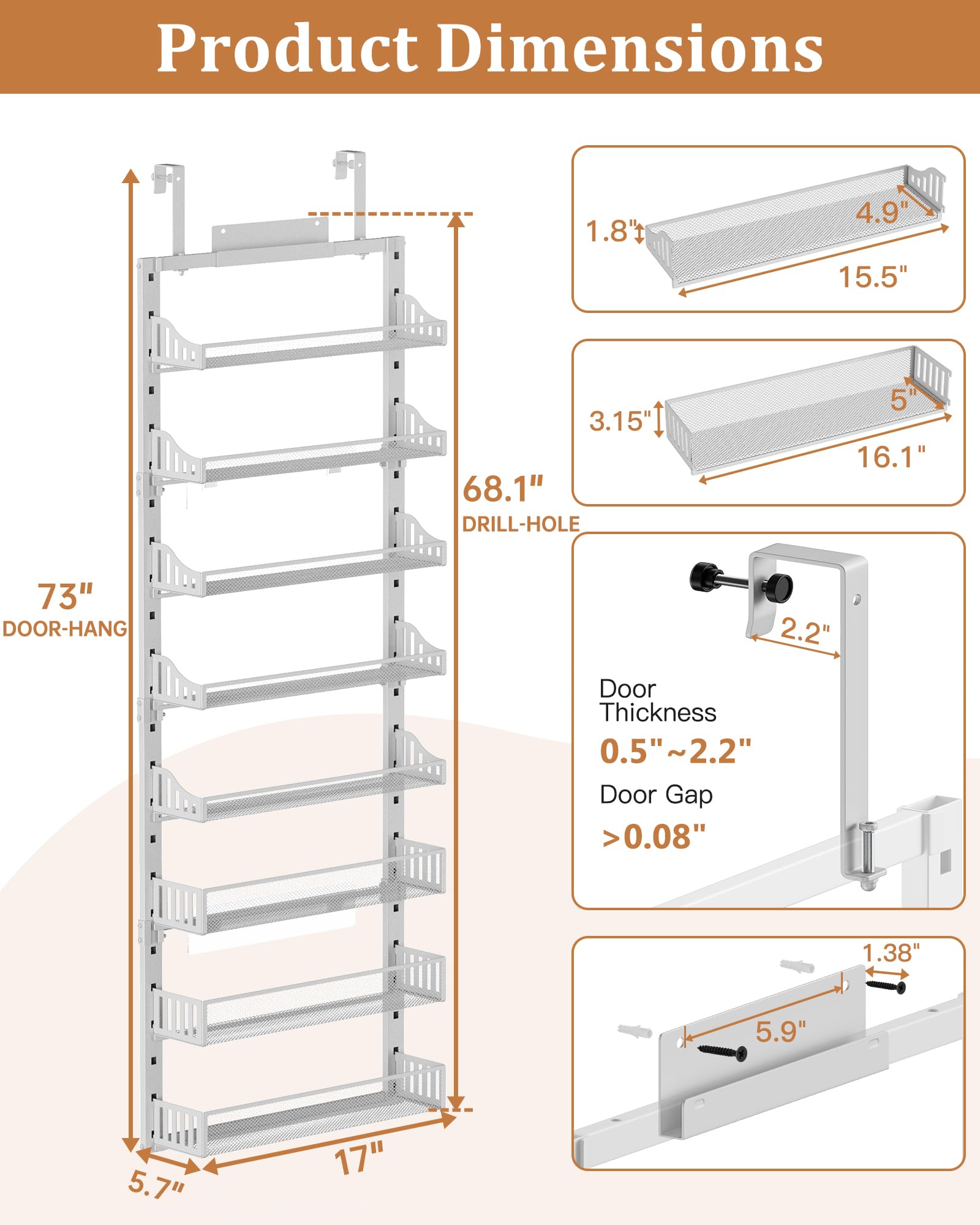 Product Dimensions

73"
DOOR-HANG

68.1"
DRILL-HOLE

5.7"

17"

1.8"

4.9"

15.5"

3.15"

5"

16.1"

2.2"

Door Thickness
0.5"~2.2"

Door Gap
>0.08"

1.38"

5.9"