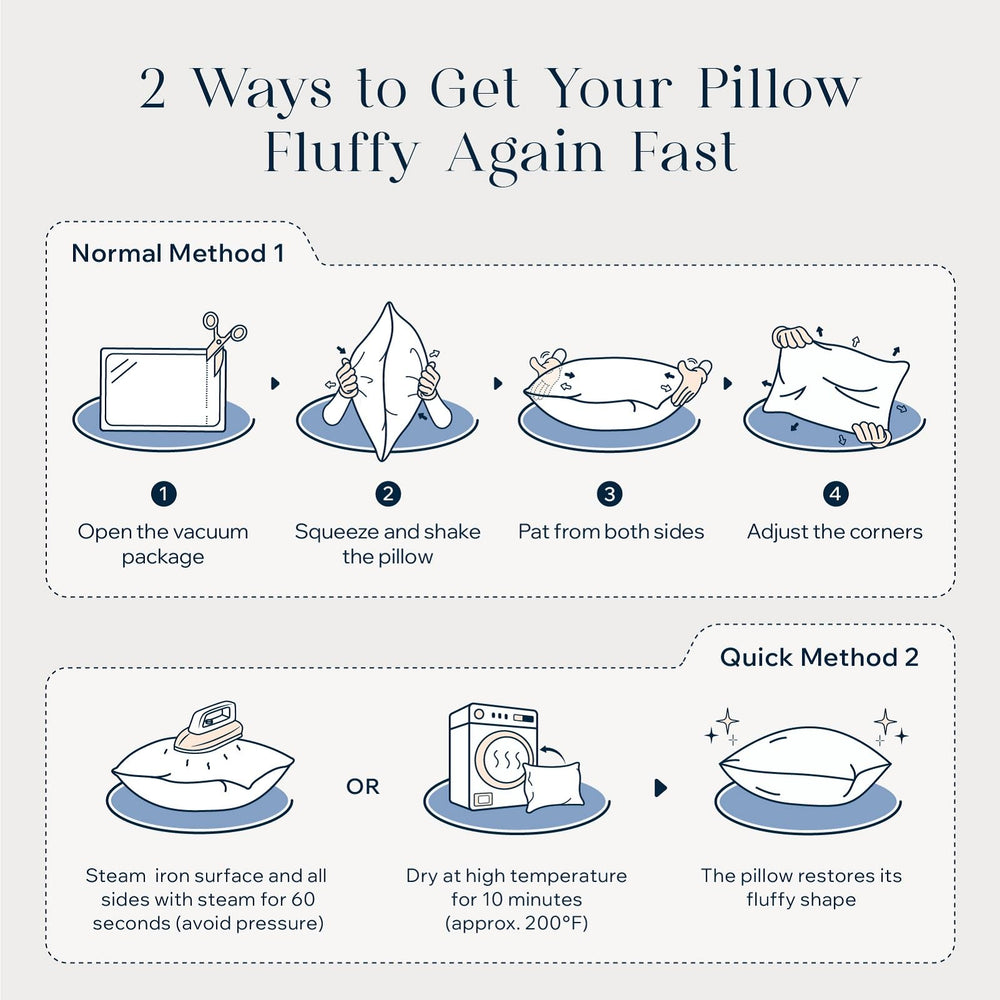 2 Ways to Get Your Pillow Fluffy Again Fast

Normal Method 1

1
Open the vacuum package

2
Squeeze and shake the pillow

3
Pat from both sides

4
Adjust the corners

Quick Method 2

Steam iron surface and all sides with steam for 60 seconds (avoid pressure)

OR

Dry at high temperature for 10 minutes (approx. 200°F)

The pillow restores its fluffy shape