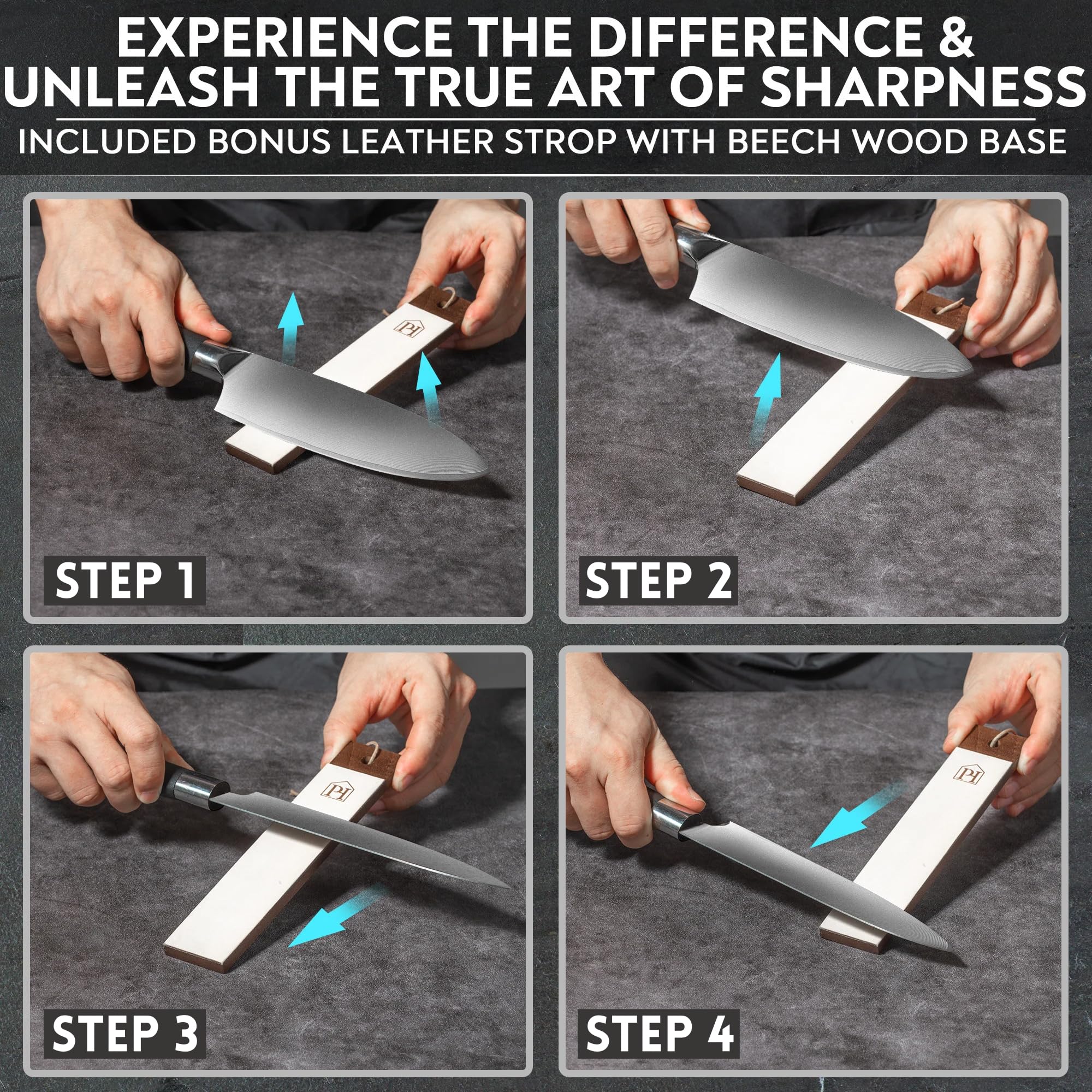 EXPERIENCE THE DIFFERENCE &
UNLEASH THE TRUE ART OF SHARPNESS

INCLUDED BONUS LEATHER STROP WITH BEECH WOOD BASE

PH

STEP 1

STEP 2

PH

STEP 3

PH

STEP 4