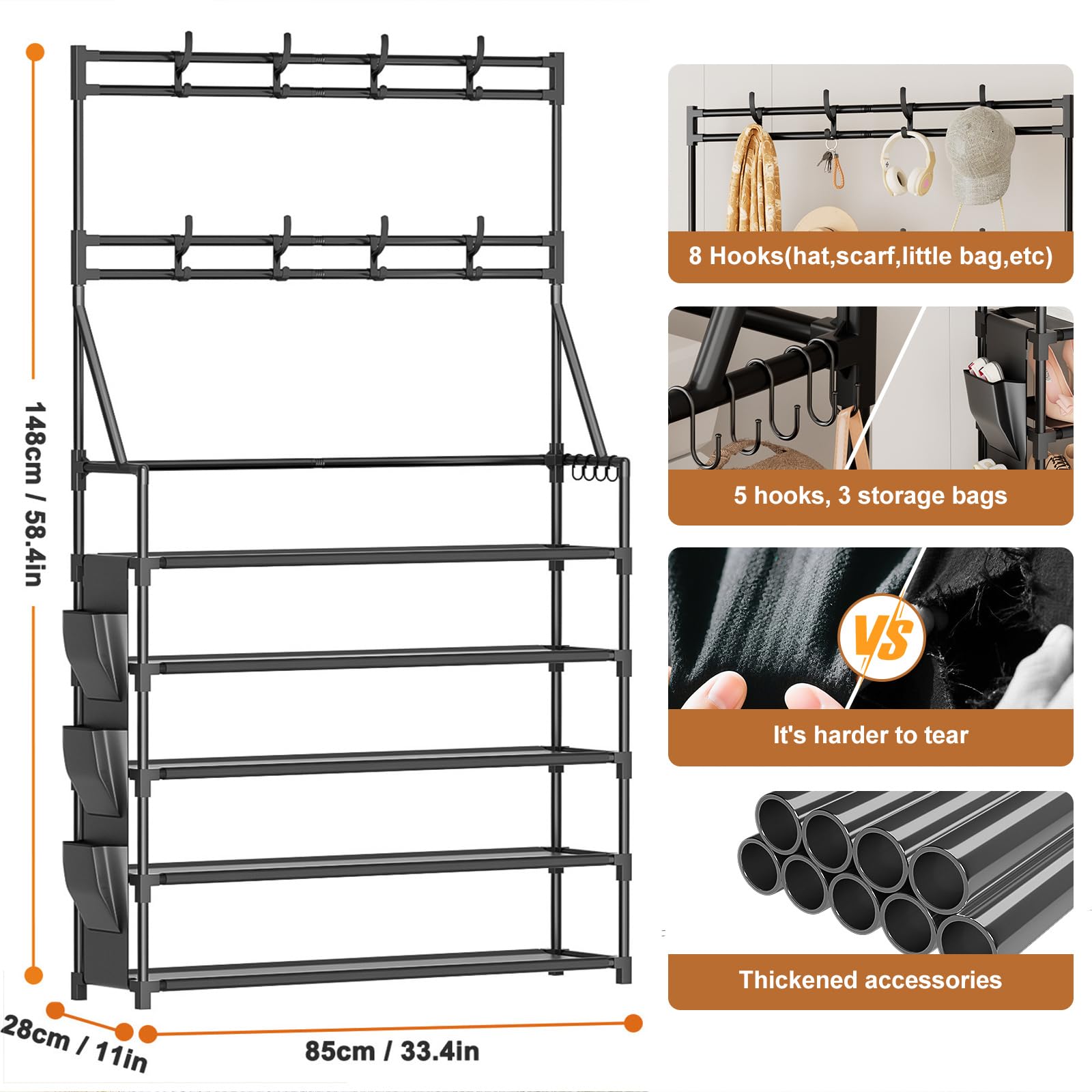 148cm / 58.4in

28cm / 11in

85cm / 33.4in

8 Hooks(hat,scarf,little bag,etc)

5 hooks, 3 storage bags

VS

It's harder to tear

Thickened accessories