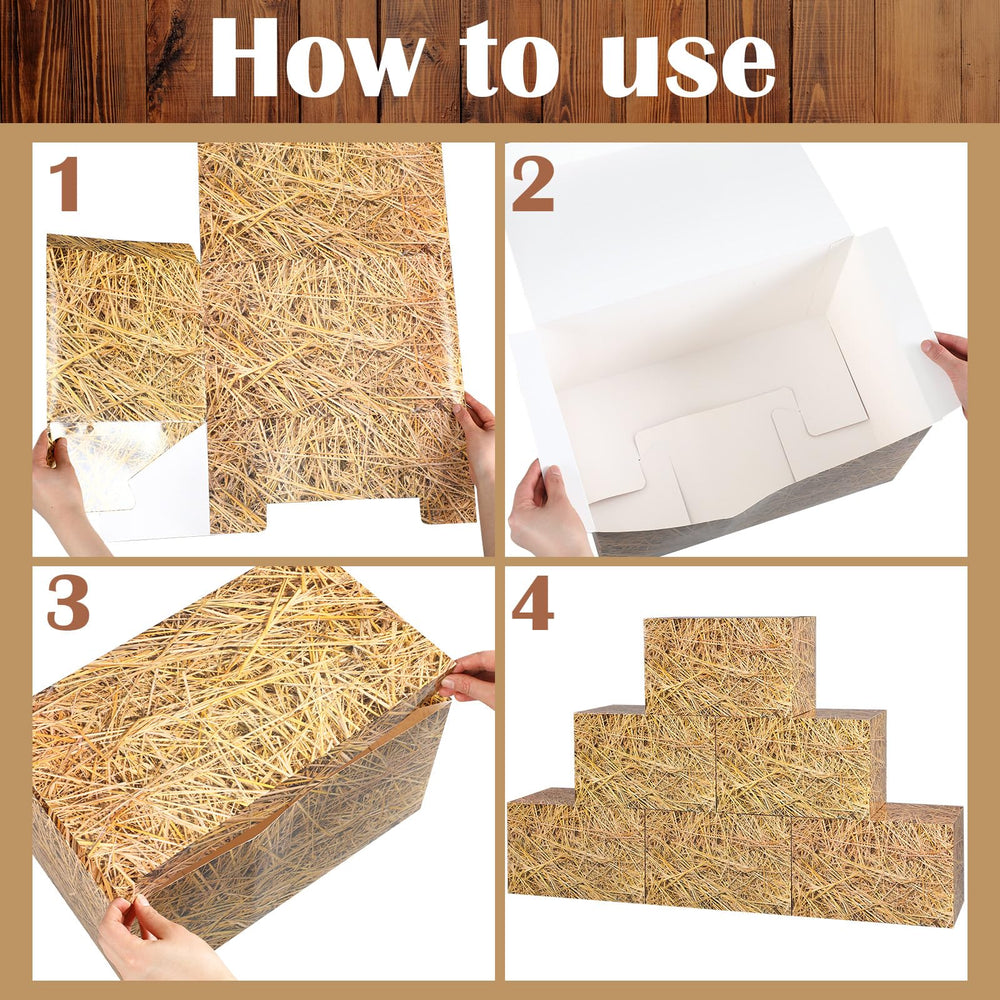 How to use

1

2

3

4