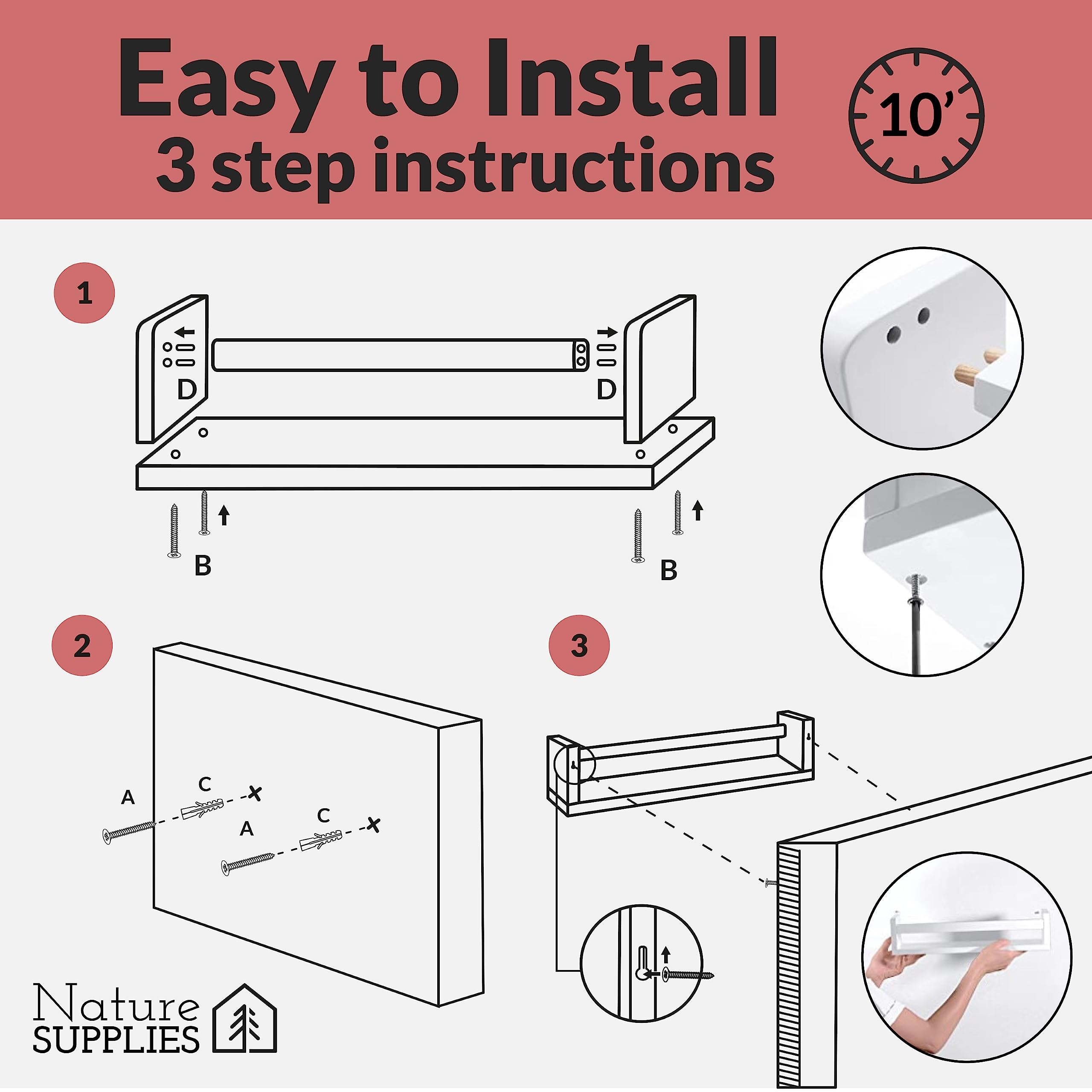 Easy to Install
3 step instructions

10'

1

D

D

B

B

2

A

C

A

C

3

Nature
SUPPLIES