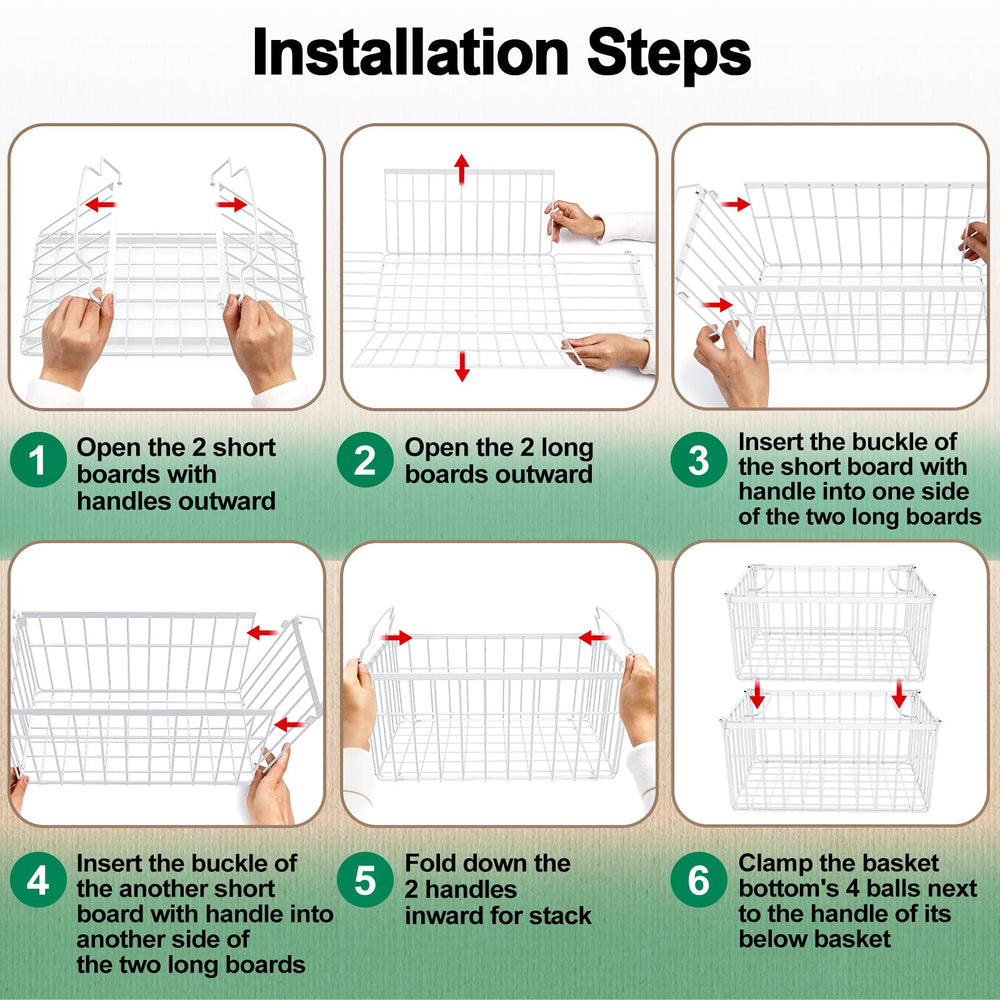 Installation Steps

1 Open the 2 short boards with handles outward

2 Open the 2 long boards outward

3 Insert the buckle of the short board with handle into one side of the two long boards

4 Insert the buckle of the another short board with handle into another side of the two long boards

5 Fold down the 2 handles inward for stack

6 Clamp the basket bottom's 4 balls next to the handle of its below basket