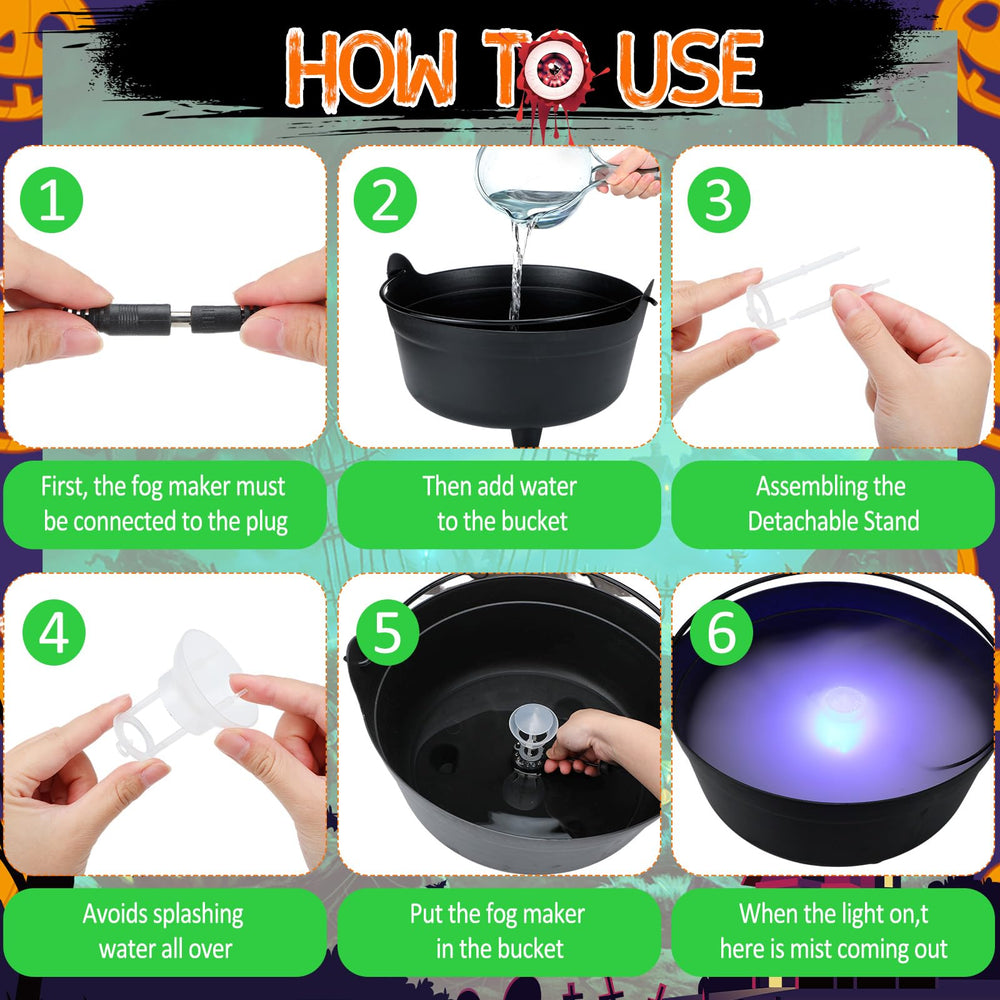 HOW TO USE

1

First, the fog maker must be connected to the plug

2

Then add water to the bucket

3

Assembling the Detachable Stand

4

Avoids splashing water all over

5

Put the fog maker in the bucket

6

When the light on,t here is mist coming out