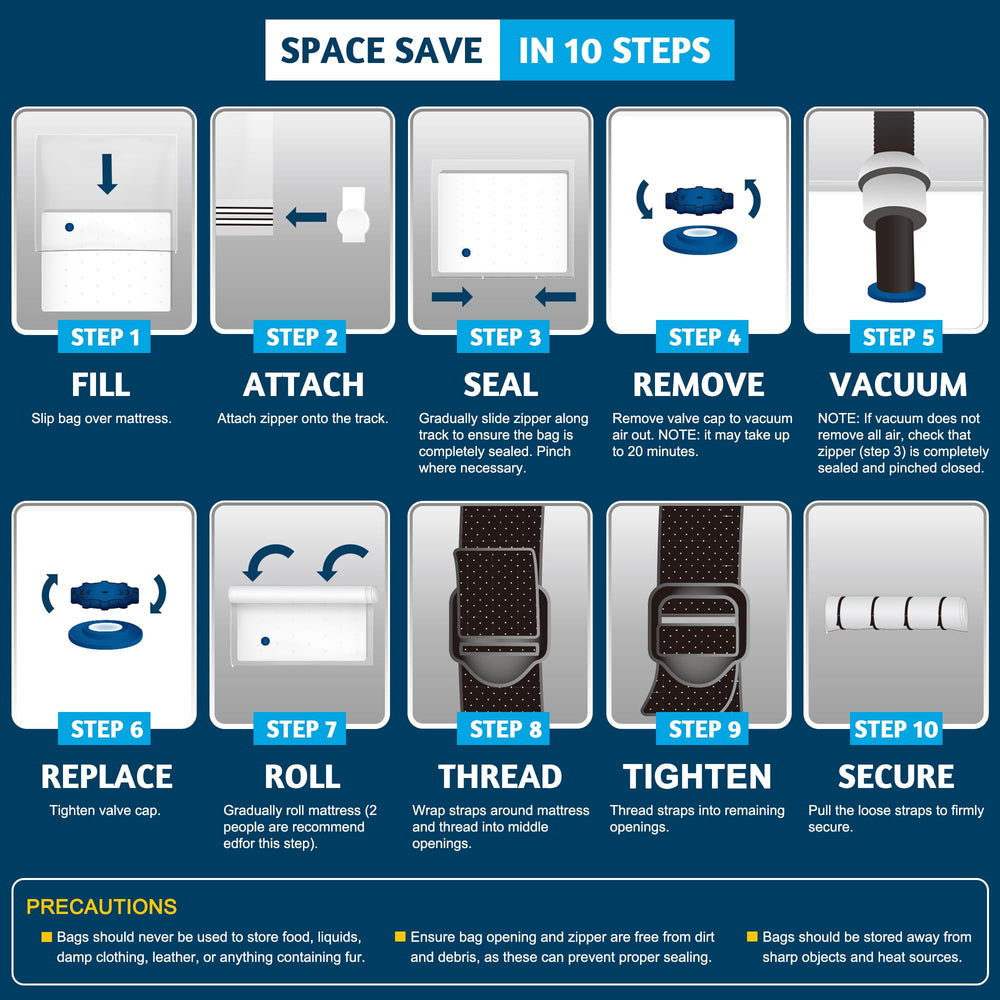 SPACE SAVE IN 10 STEPS

STEP 1
FILL
Slip bag over mattress.

STEP 2
ATTACH
Attach zipper onto the track.

STEP 3
SEAL
Gradually slide zipper along track to ensure the bag is completely sealed. Pinch where necessary.

STEP 4
REMOVE
Remove valve cap to vacuum air out. NOTE: it may take up to 20 minutes.

STEP 5
VACUUM
NOTE: If vacuum does not remove all air, check that zipper (step 3) is completely sealed and pinched closed.

STEP 6
REPLACE
Tighten valve cap.

STEP 7
ROLL
Gradually roll mattress (2 people are recommend edfor this step).

STEP 8
THREAD
Wrap straps around mattress and thread into middle openings.

STEP 9
TIGHTEN
Thread straps into remaining openings.

STEP 10
SECURE
Pull the loose straps to firmly secure.

PRECAUTIONS
Bags should never be used to store food, liquids, damp clothing, leather, or anything containing fur.
Ensure bag opening and zipper are free from dirt and debris, as these can prevent proper sealing.
Bags should be stored away from sharp objects and heat sources.