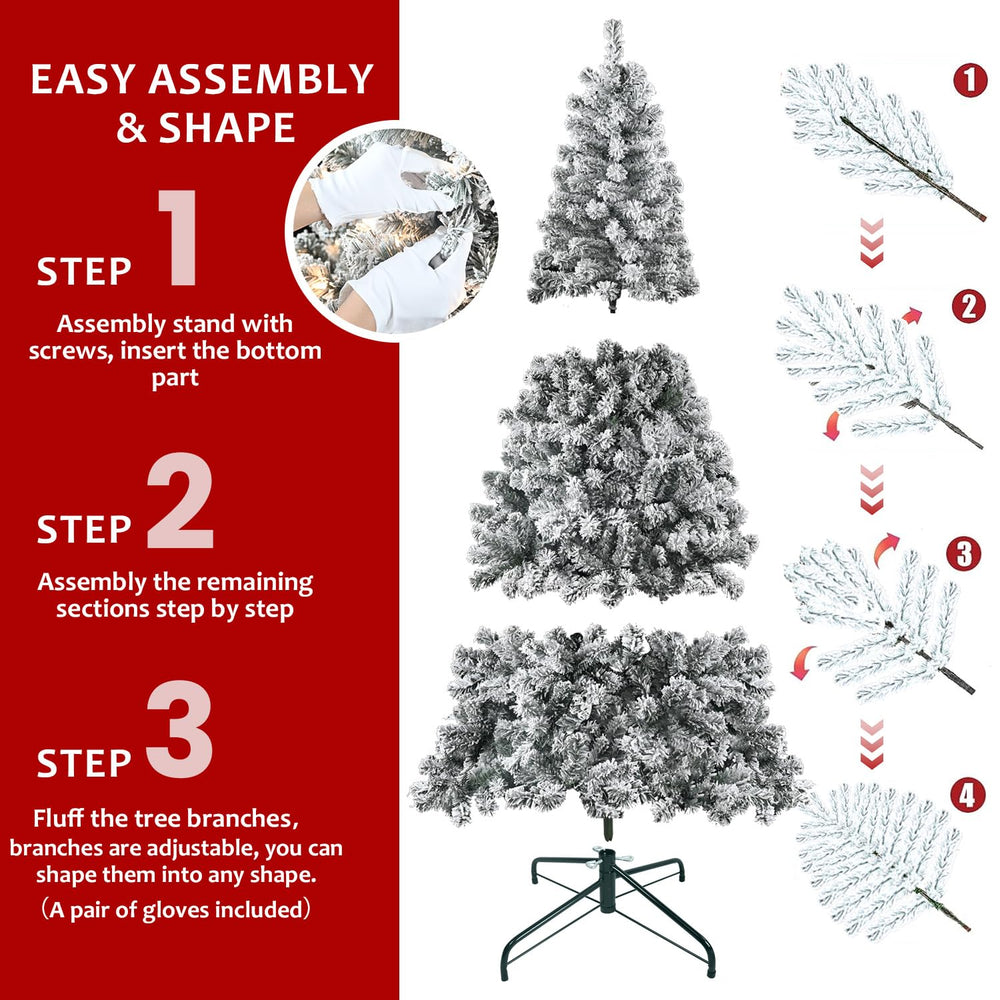 EASY ASSEMBLY & SHAPE

STEP 1

Assembly stand with screws, insert the bottom part

STEP 2

Assembly the remaining sections step by step

STEP 3

Fluff the tree branches, branches are adjustable, you can shape them into any shape.

（A pair of gloves included）

1

2

3

4