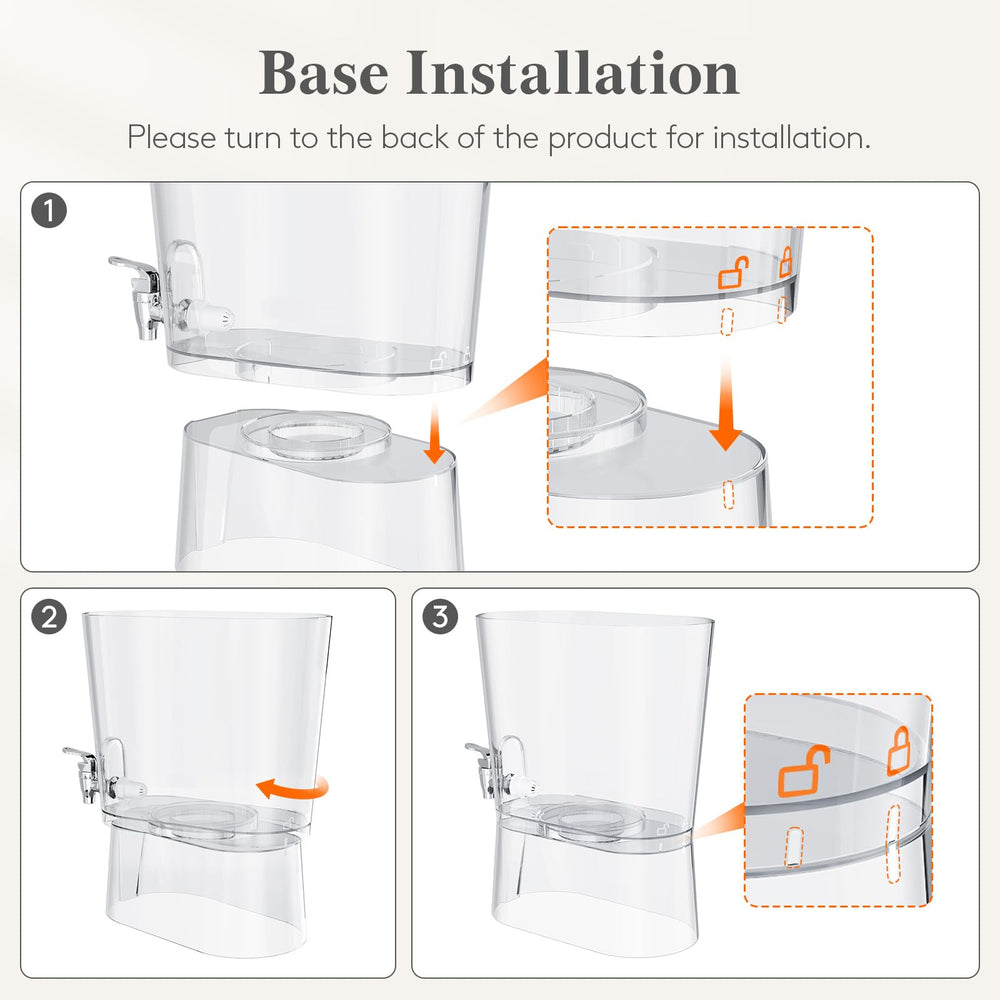 Base Installation

Please turn to the back of the product for installation.

1

2

3