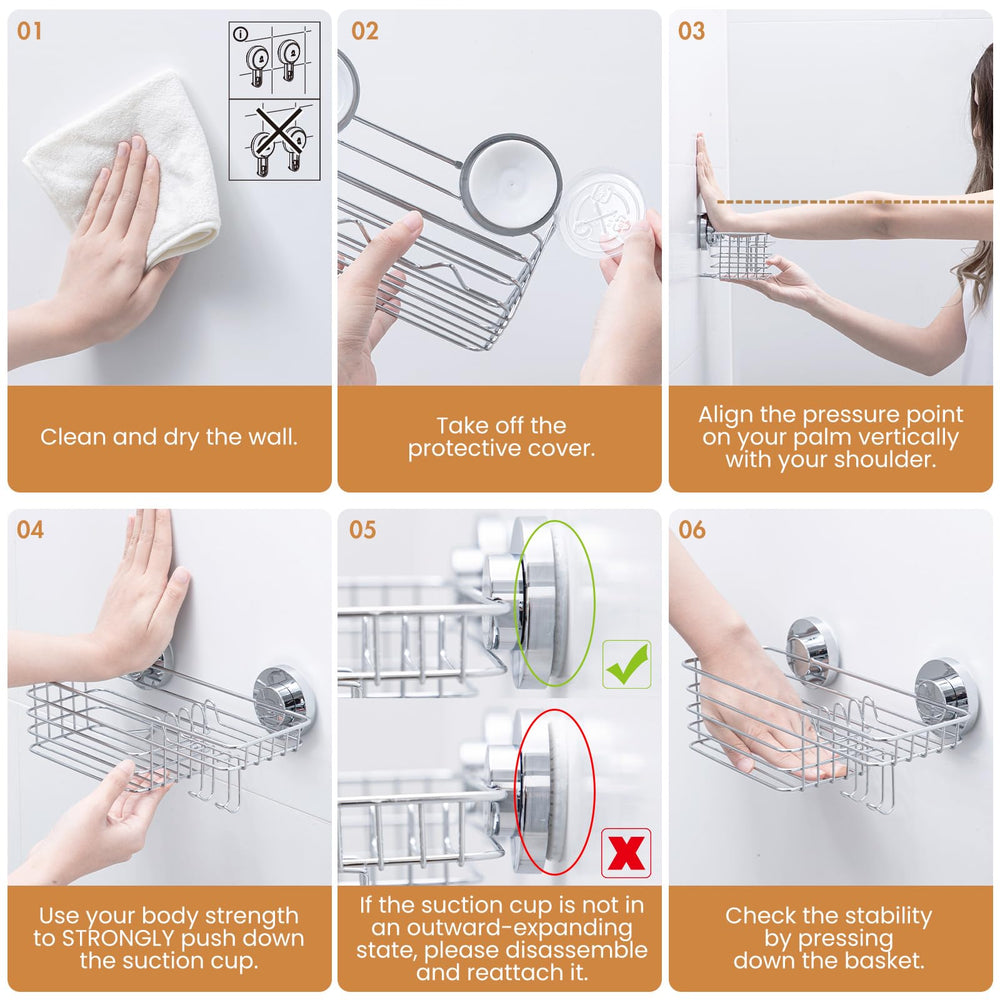 01

Clean and dry the wall.

02

Take off the protective cover.

03

Align the pressure point on your palm vertically with your shoulder.

04

Use your body strength to STRONGLY push down the suction cup.

05

If the suction cup is not in an outward-expanding state, please disassemble and reattach it.

06

Check the stability by pressing down the basket.