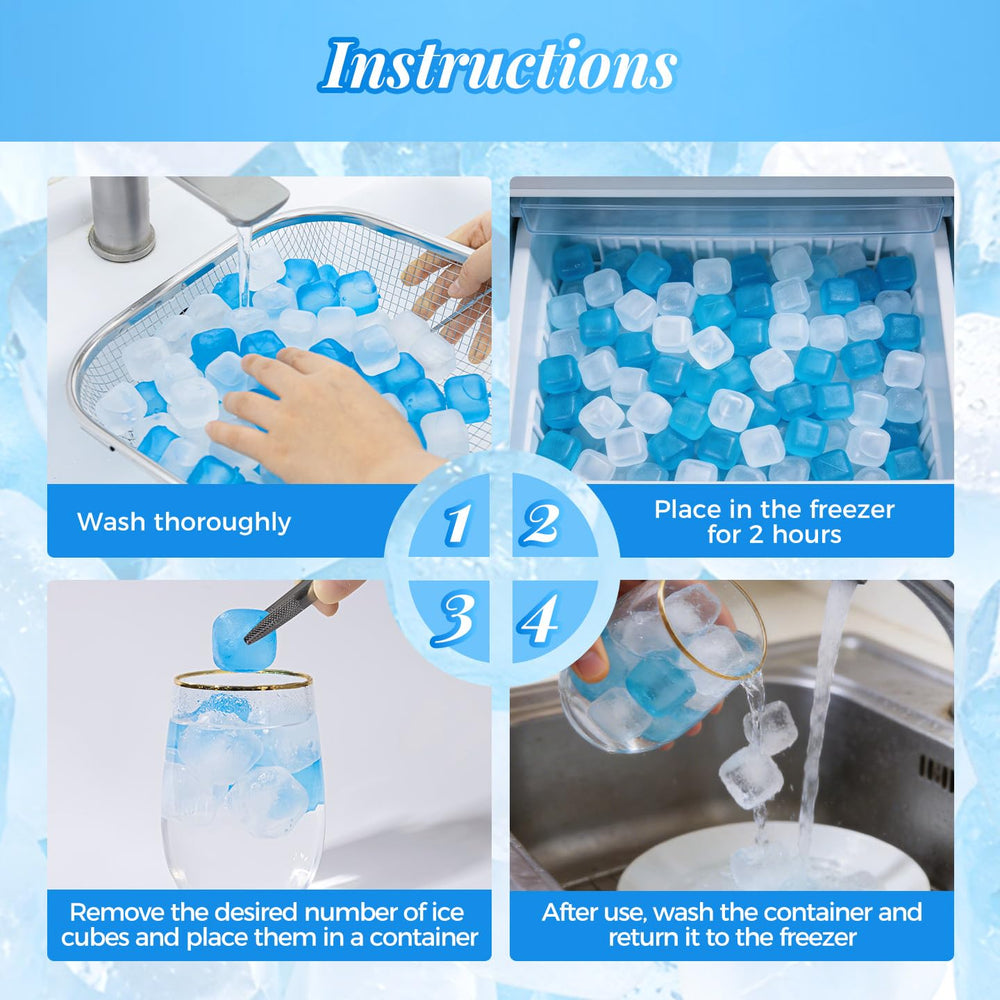 Instructions

Wash thoroughly

1

2

Place in the freezer for 2 hours

3

4

Remove the desired number of ice cubes and place them in a container

After use, wash the container and return it to the freezer