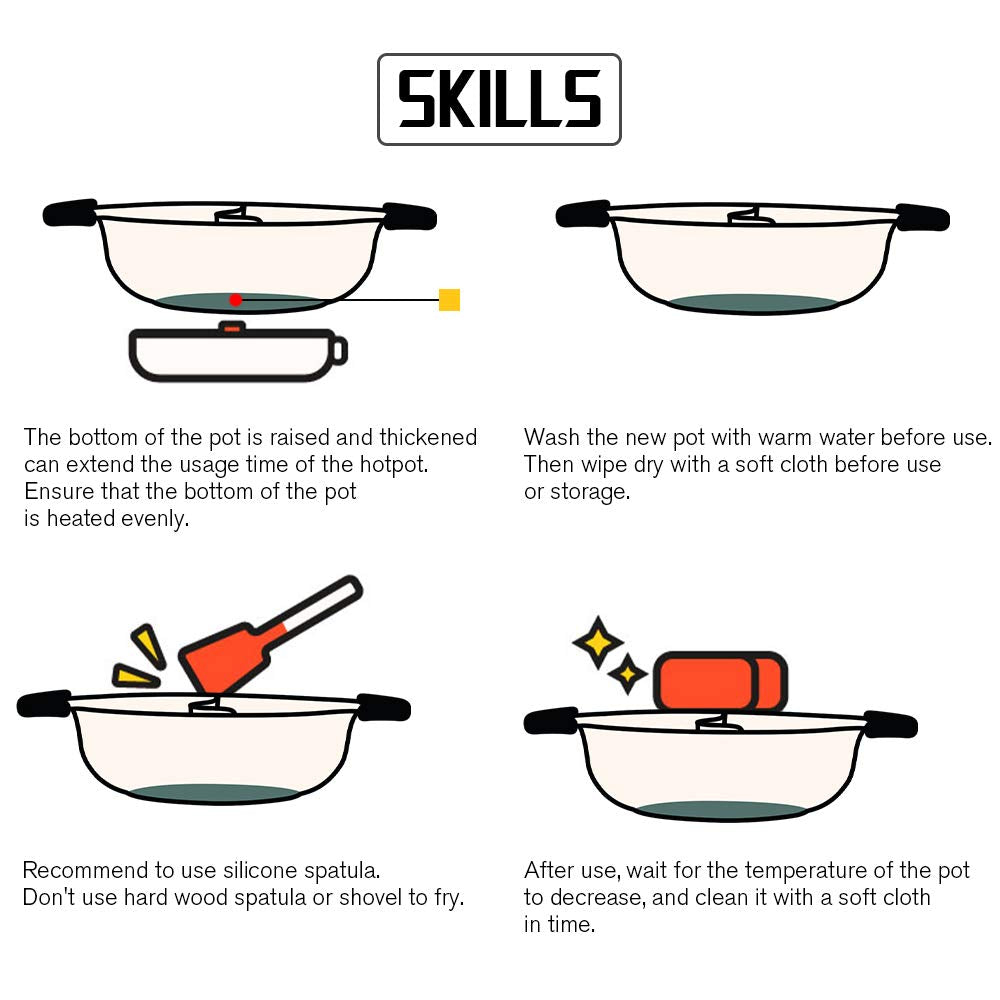 SKILLS

The bottom of the pot is raised and thickened can extend the usage time of the hotpot. Ensure that the bottom of the pot is heated evenly.

Wash the new pot with warm water before use. Then wipe dry with a soft cloth before use or storage.

Recommend to use silicone spatula. Don't use hard wood spatula or shovel to fry.

After use, wait for the temperature of the pot to decrease, and clean it with a soft cloth in time.