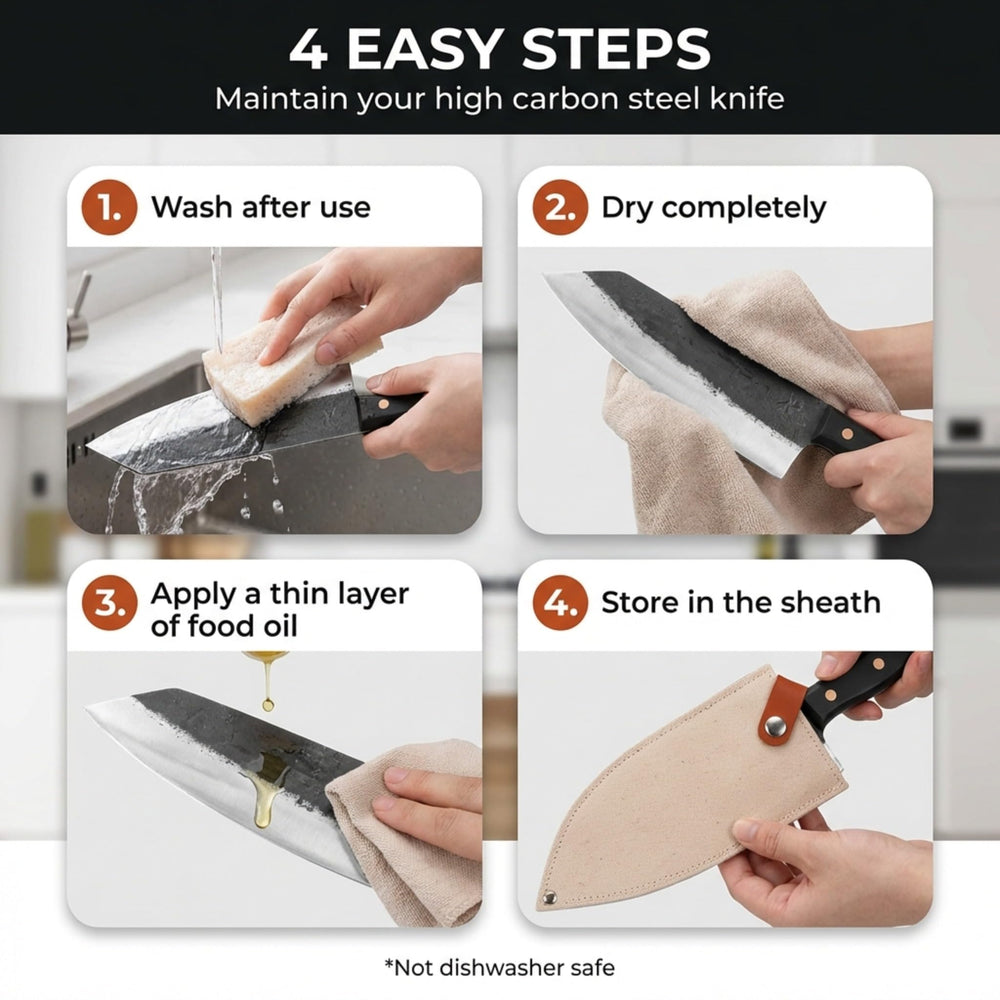 4 EASY STEPS
Maintain your high carbon steel knife

1. Wash after use

2. Dry completely

3. Apply a thin layer of food oil

4. Store in the sheath

*Not dishwasher safe