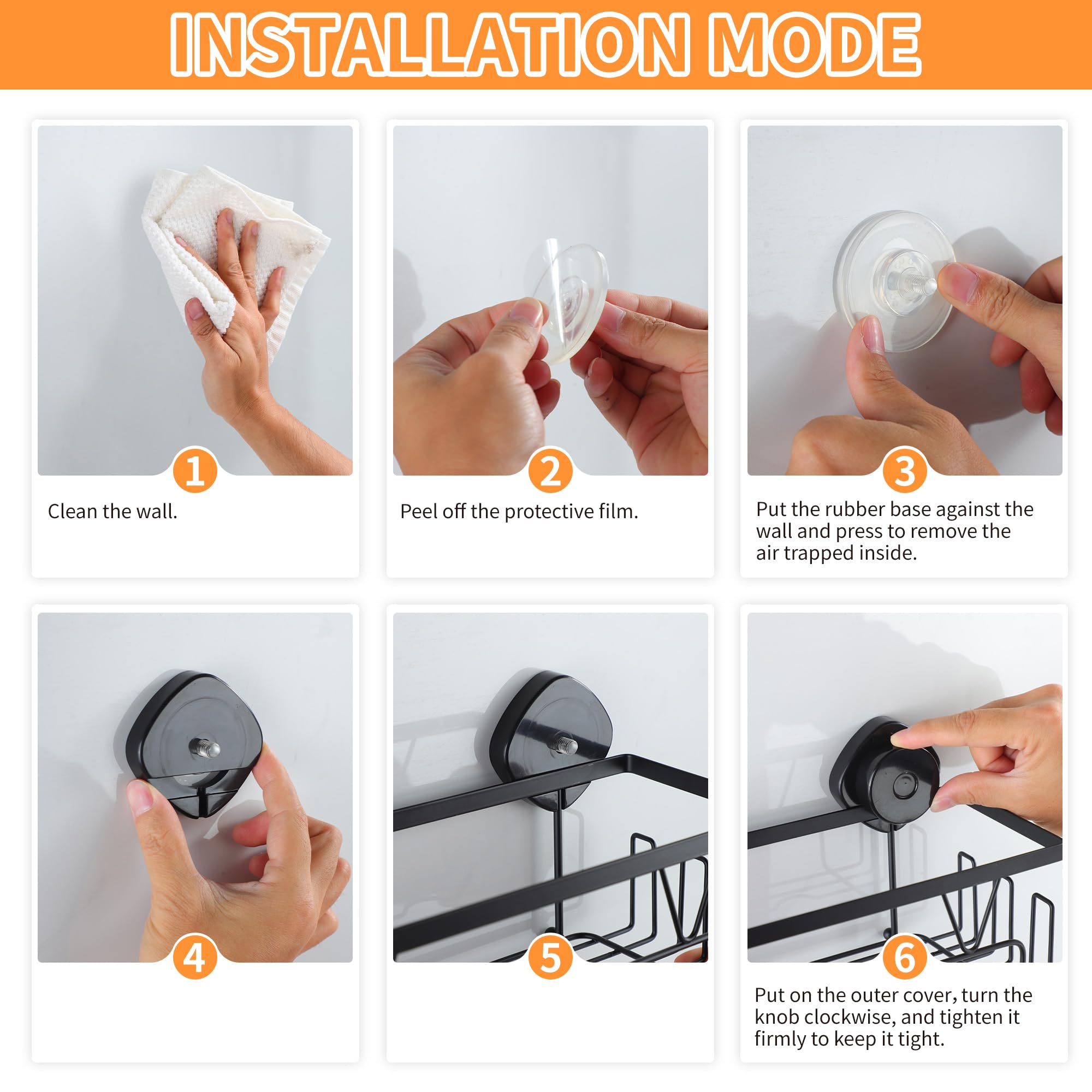 INSTALLATION MODE

1

Clean the wall.

2

Peel off the protective film.

3

Put the rubber base against the wall and press to remove the air trapped inside.

4

5

6

Put on the outer cover, turn the knob clockwise, and tighten it firmly to keep it tight.