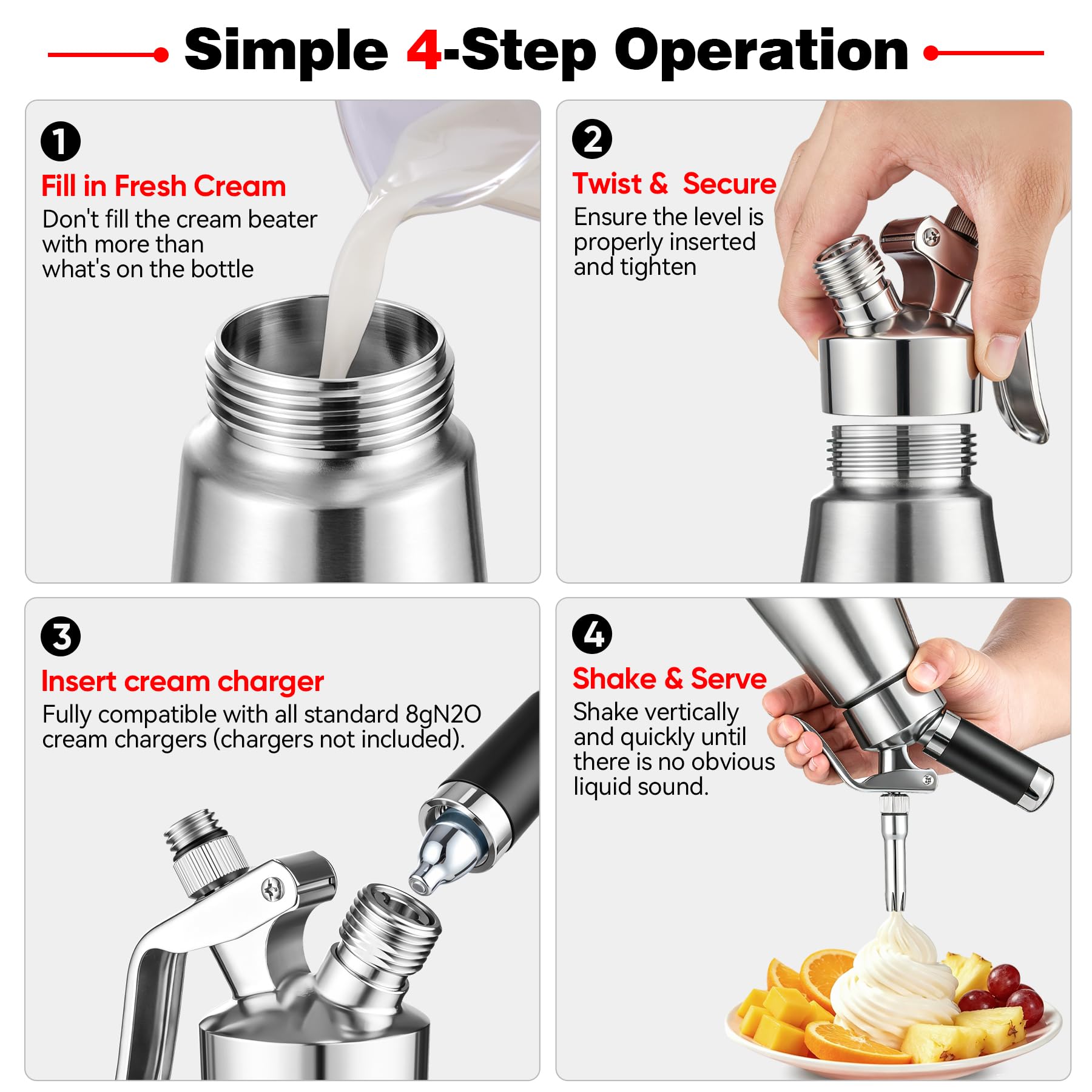 Simple 4-Step Operation

1

Fill in Fresh Cream

Don't fill the cream beater with more than what's on the bottle

2

Twist & Secure

Ensure the level is properly inserted and tighten

3

Insert cream charger

Fully compatible with all standard 8gN2O cream chargers (chargers not included).

4

Shake & Serve

Shake vertically and quickly until there is no obvious liquid sound.