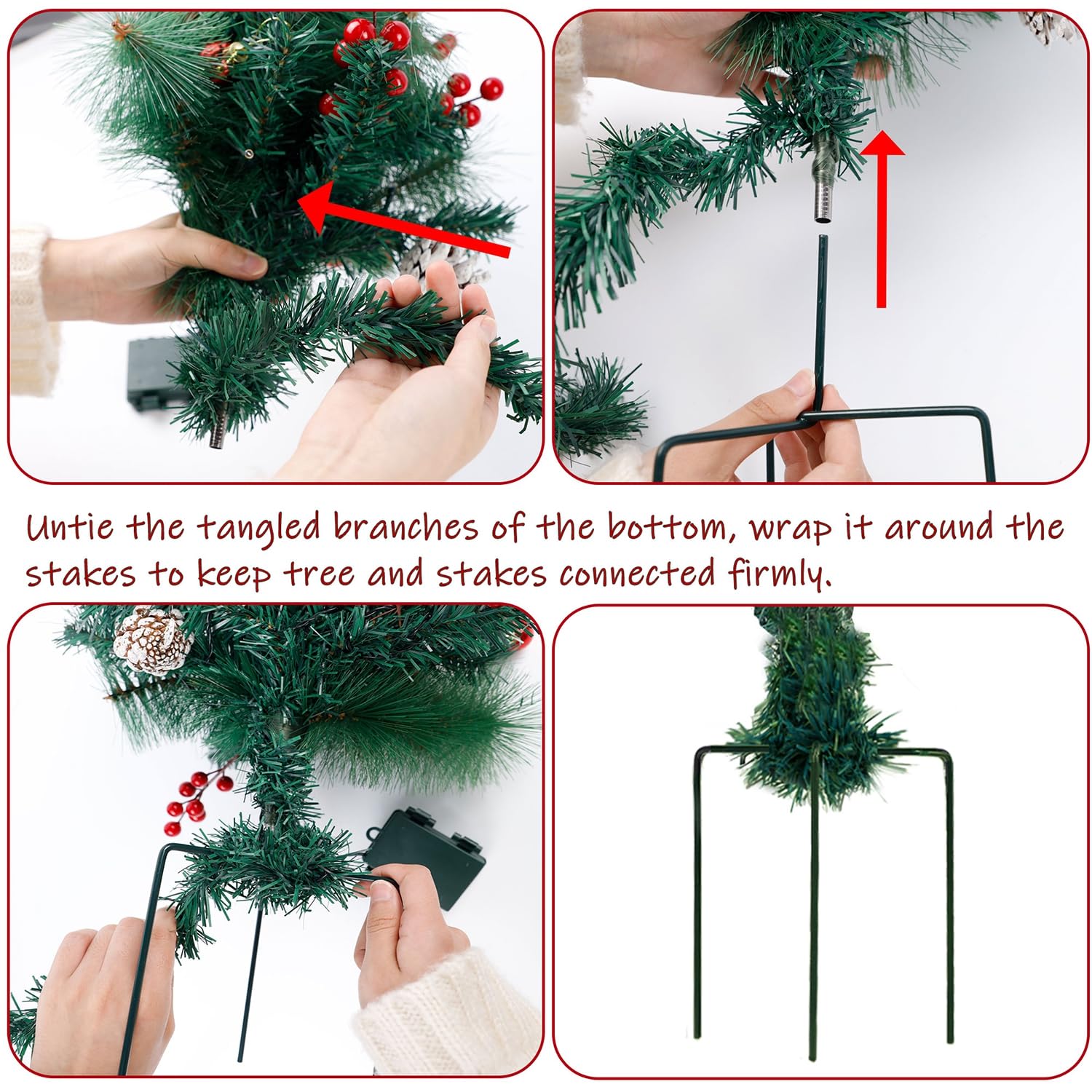 Untie the tangled branches of the bottom, wrap it around the stakes to keep tree and stakes connected firmly.