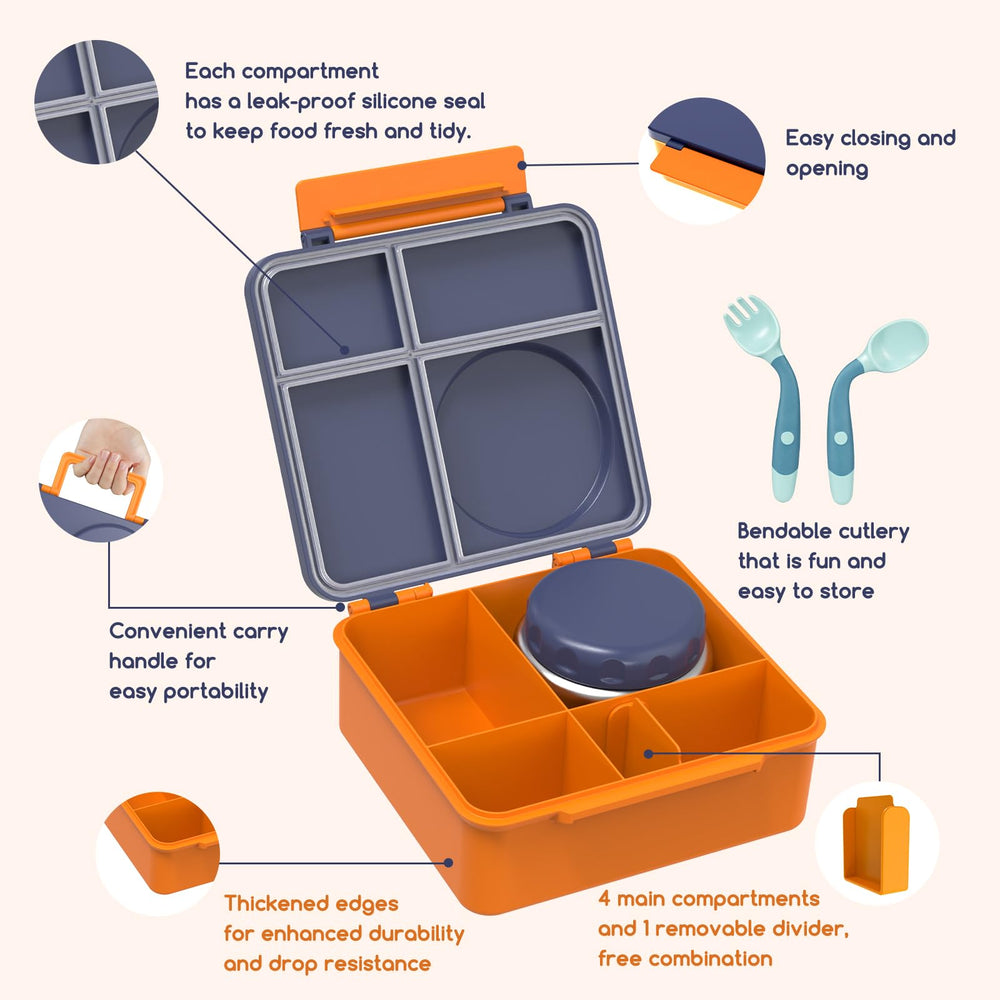 Each compartment
has a leak-proof silicone seal
to keep food fresh and tidy.

Easy closing and
opening

Bendable cutlery
that is fun and
easy to store

Convenient carry
handle for
easy portability

Thickened edges
for enhanced durability
and drop resistance

4 main compartments
and 1 removable divider,
free combination