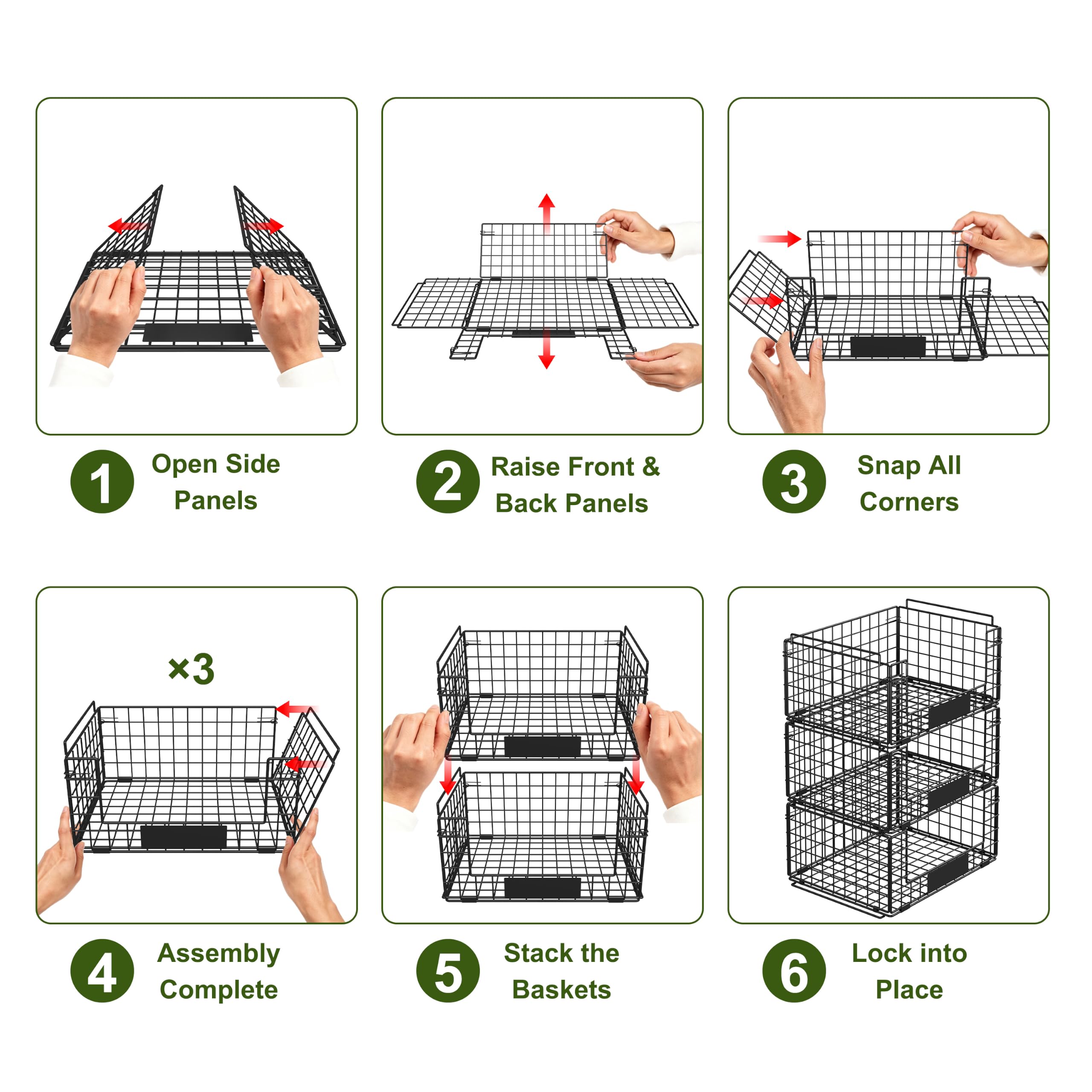 1 Open Side Panels

2 Raise Front & Back Panels

3 Snap All Corners

×3

4 Assembly Complete

5 Stack the Baskets

6 Lock into Place