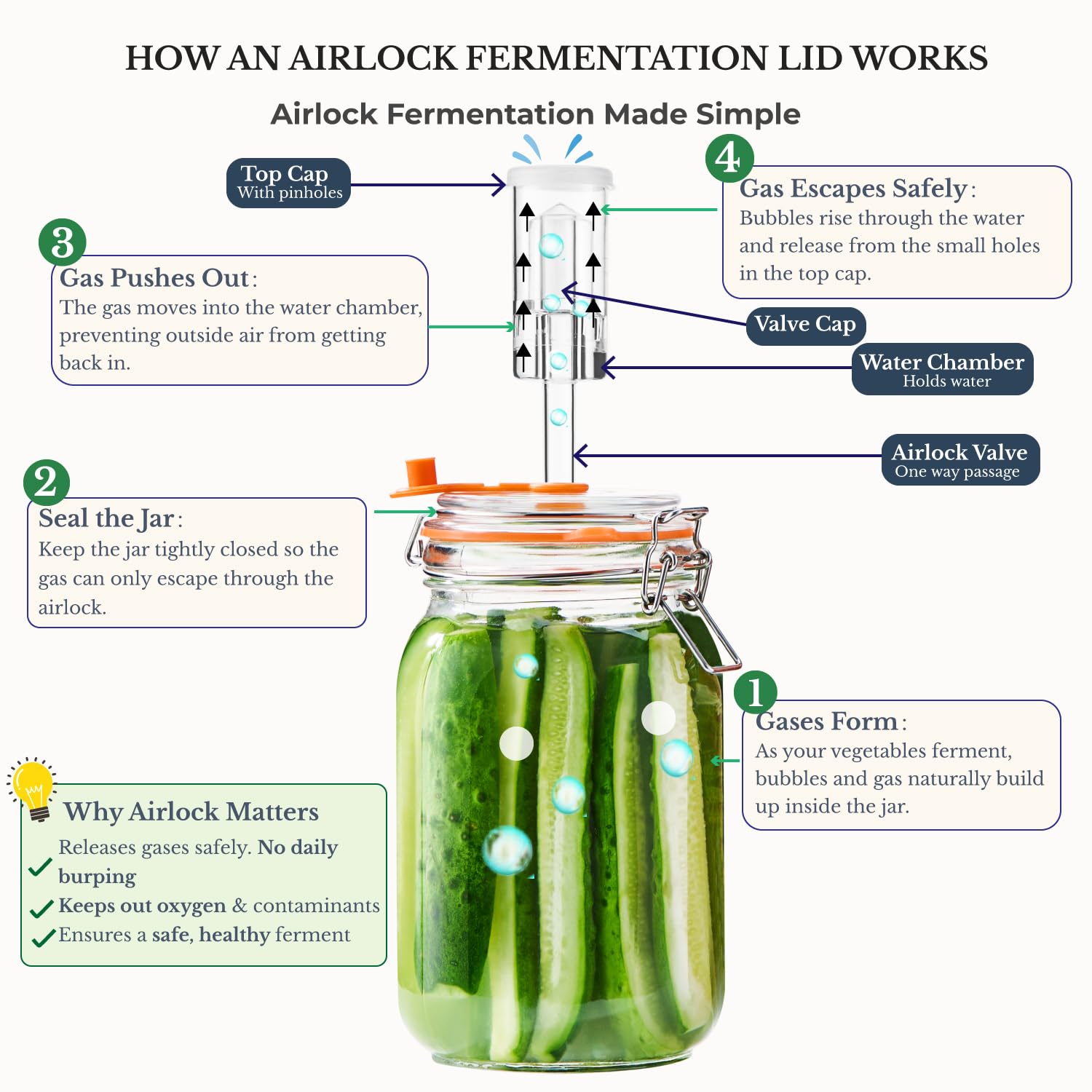 HOW AN AIRLOCK FERMENTATION LID WORKS

Airlock Fermentation Made Simple

Top Cap
With pinholes

4
Gas Escapes Safely:
Bubbles rise through the water and release from the small holes in the top cap.

3
Gas Pushes Out:
The gas moves into the water chamber, preventing outside air from getting back in.

Valve Cap

Water Chamber
Holds water

Airlock Valve
One way passage

2
Seal the Jar:
Keep the jar tightly closed so the gas can only escape through the airlock.

1
Gases Form:
As your vegetables ferment, bubbles and gas naturally build up inside the jar.

Why Airlock Matters
Releases gases safely. No daily burping
Keeps out oxygen & contaminants
Ensures a safe, healthy ferment