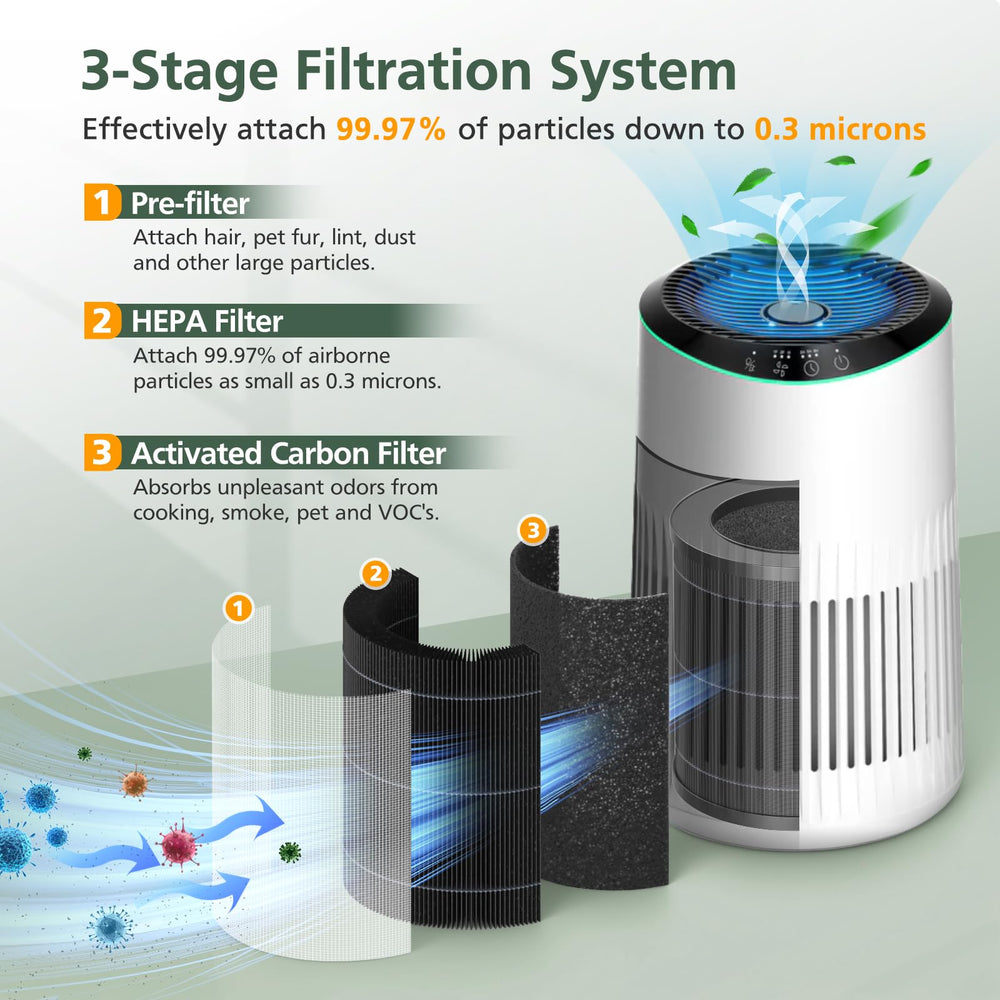 3-Stage Filtration System

Effectively attach 99.97% of particles down to 0.3 microns

1 Pre-filter

Attach hair, pet fur, lint, dust and other large particles.

2 HEPA Filter

Attach 99.97% of airborne particles as small as 0.3 microns.

3 Activated Carbon Filter

Absorbs unpleasant odors from cooking, smoke, pet and VOC's.

1

2

3