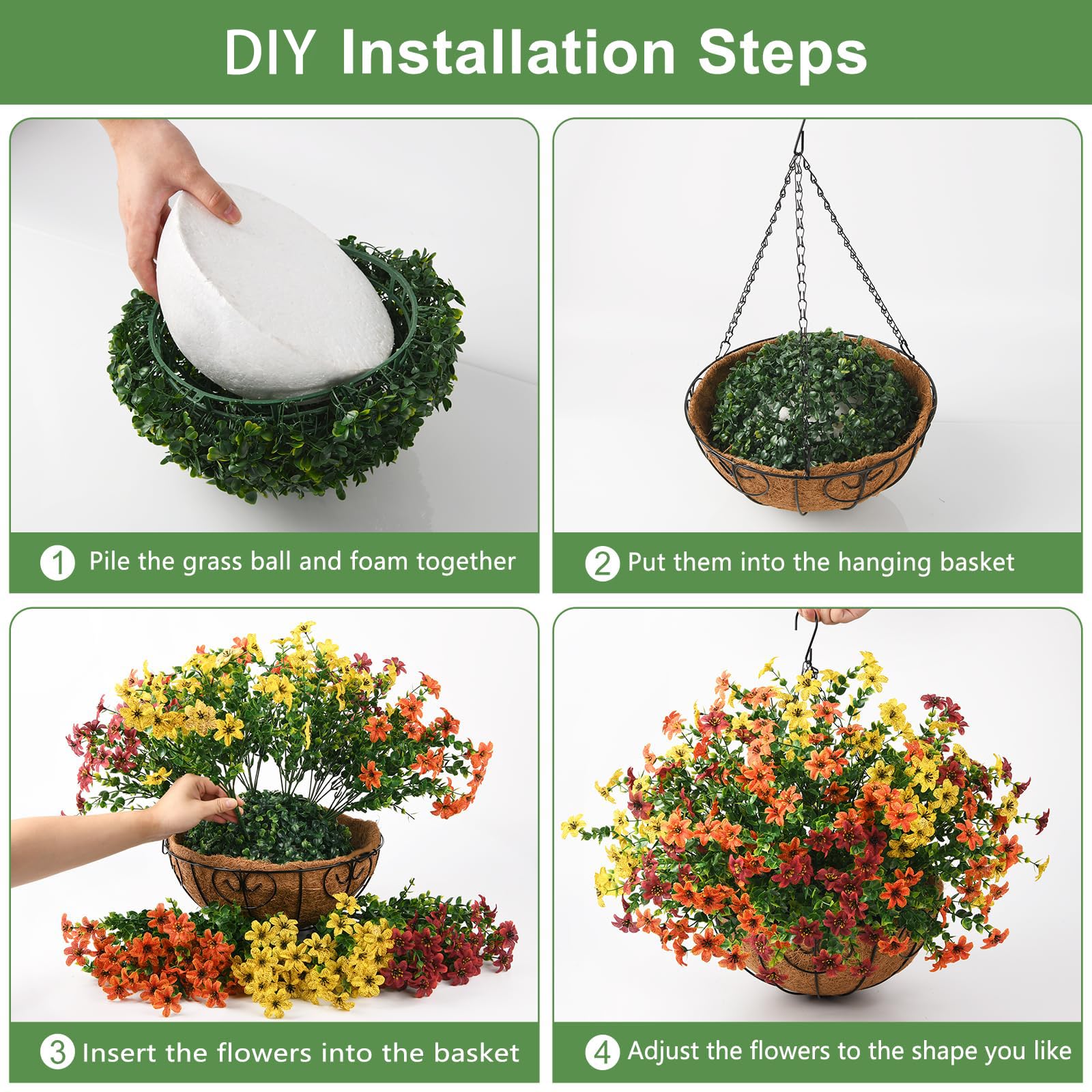 DIY Installation Steps

1 Pile the grass ball and foam together

2 Put them into the hanging basket

3 Insert the flowers into the basket

4 Adjust the flowers to the shape you like