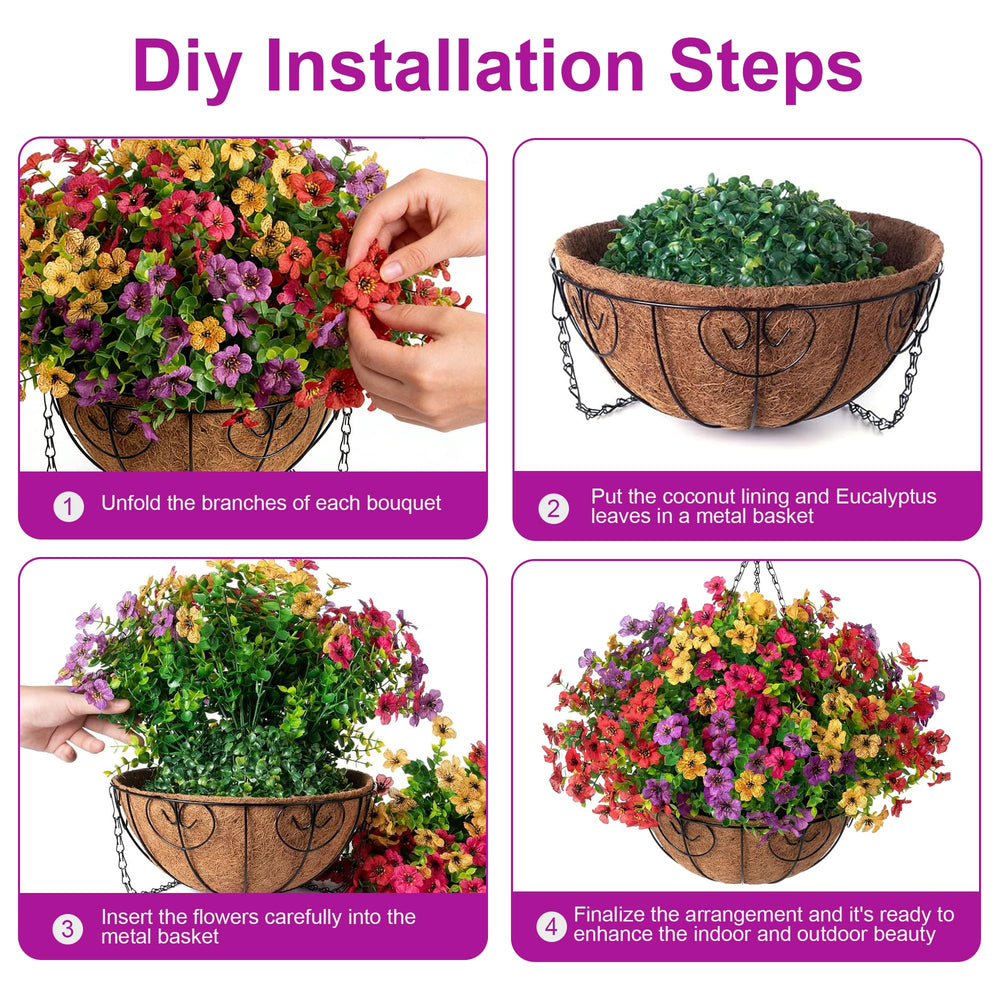 Diy Installation Steps

1 Unfold the branches of each bouquet

2 Put the coconut lining and Eucalyptus leaves in a metal basket

3 Insert the flowers carefully into the metal basket

4 Finalize the arrangement and it's ready to enhance the indoor and outdoor beauty