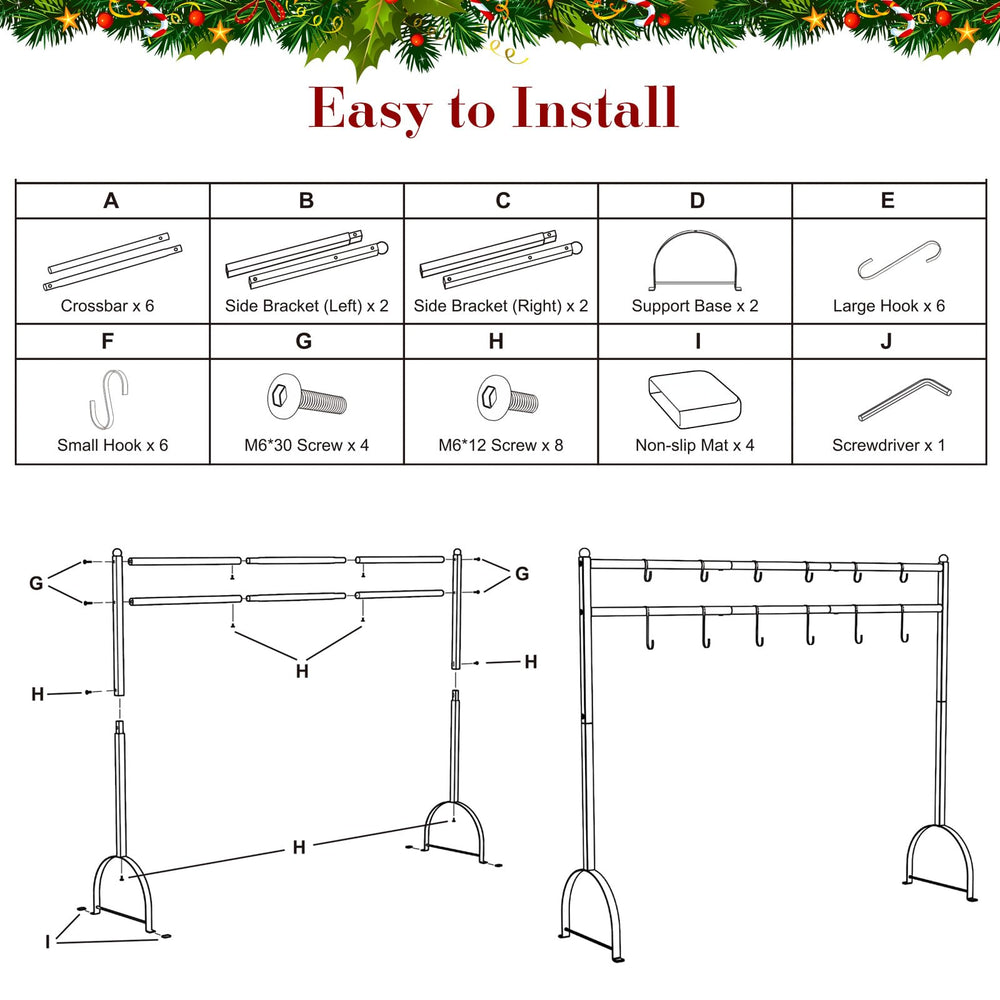 Easy to Install

| A | B | C | D | E |
|---|---|---|---|---|
| Crossbar x 6 | Side Bracket (Left) x 2 | Side Bracket (Right) x 2 | Support Base x 2 | Large Hook x 6 |
| F | G | H | I | J |
| Small Hook x 6 | M6*30 Screw x 4 | M6*12 Screw x 8 | Non-slip Mat x 4 | Screwdriver x 1 |

G
G
H
H
H
H
I